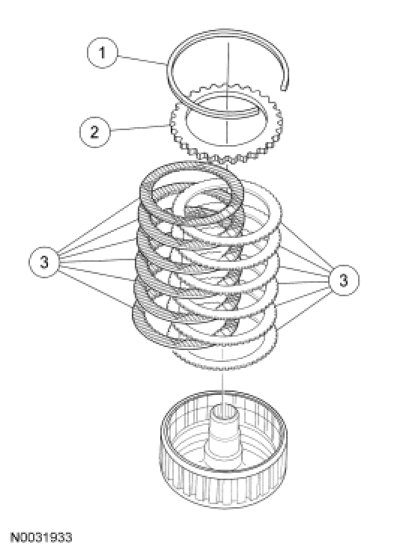 1
2
3
3
N0031933