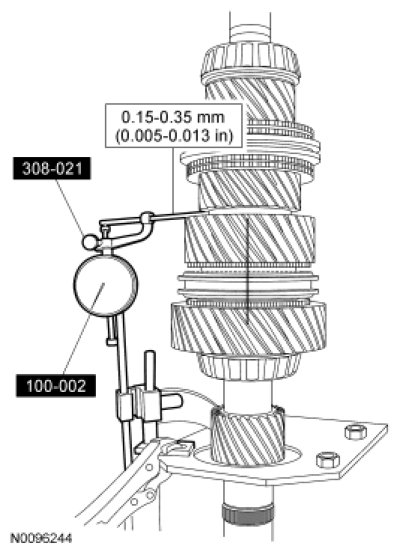 0.15-0.35 mm
(0.005-0.013 in)

308-021

100-002

N0096244