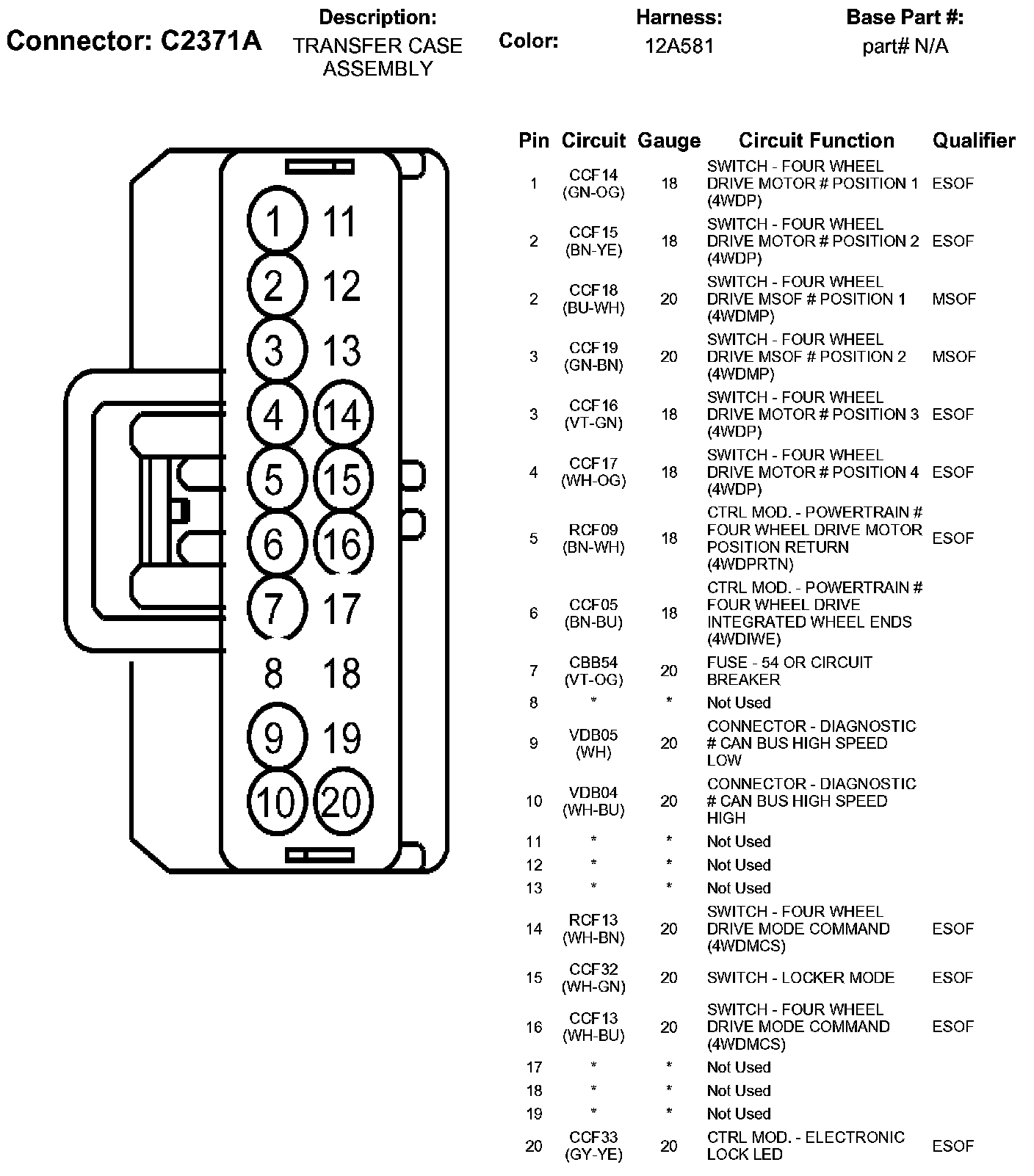 Connector: C2371A

Description:
TRANSFER CASE ASSEMBLY

Color:

Harness:
12A581

Base Part #:
part# N/A

1 11
2 12
3 13
4 14
5 15
6 16
7 17
8 18
9 19
10 20

| Pin | Circuit | Gauge | Circuit Function | Qualifier |
|---|---|---|---|---|
| 1 | CCF14 (GN-OG) | 18 | SWITCH - FOUR WHEEL DRIVE MOTOR # POSITION 1 (4WDP) | ESOF |
| 2 | CCF15 (BN-YE) | 18 | SWITCH - FOUR WHEEL DRIVE MOTOR # POSITION 2 (4WDP) | ESOF |
| 2 | CCF18 (BU-WH) | 20 | SWITCH - FOUR WHEEL DRIVE MSOF # POSITION 1 (4WDMP) | MSOF |
| 3 | CCF19 (GN-BN) | 20 | SWITCH - FOUR WHEEL DRIVE MSOF # POSITION 2 (4WDMP) | MSOF |
| 3 | CCF16 (VT-GN) | 18 | SWITCH - FOUR WHEEL DRIVE MOTOR # POSITION 3 (4WDP) | ESOF |
| 4 | CCF17 (WH-OG) | 18 | SWITCH - FOUR WHEEL DRIVE MOTOR # POSITION 4 (4WDP) | ESOF |
| 5 | RCF09 (BN-WH) | 18 | CTRL MOD. - POWERTRAIN # FOUR WHEEL DRIVE MOTOR POSITION RETURN (4WDPRTN) | ESOF |
| 6 | CCF05 (BN-BU) | 18 | CTRL MOD. - POWERTRAIN # FOUR WHEEL DRIVE INTEGRATED WHEEL ENDS (4WDIWE) | |
| 7 | CBB54 (VT-OG) | 20 | FUSE - 54 OR CIRCUIT BREAKER | |
| 8 | * | * | Not Used | |
| 9 | VDB05 (WH) | 20 | CONNECTOR - DIAGNOSTIC # CAN BUS HIGH SPEED LOW | |
| 10 | VDB04 (WH-BU) | 20 | CONNECTOR - DIAGNOSTIC # CAN BUS HIGH SPEED HIGH | |
| 11 | * | * | Not Used | |
| 12 | * | * | Not Used | |
| 13 | * | * | Not Used | |
| 14 | RCF13 (WH-BN) | 20 | SWITCH - FOUR WHEEL DRIVE MODE COMMAND (4WDMCS) | ESOF |
| 15 | CCF32 (WH-GN) | 20 | SWITCH - LOCKER MODE | ESOF |
| 16 | CCF13 (WH-BU) | 20 | SWITCH - FOUR WHEEL DRIVE MODE COMMAND (4WDMCS) | ESOF |
| 17 | * | * | Not Used | |
| 18 | * | * | Not Used | |
| 19 | * | * | Not Used | |
| 20 | CCF33 (GY-YE) | 20 | CTRL MOD. - ELECTRONIC LOCK LED | ESOF |