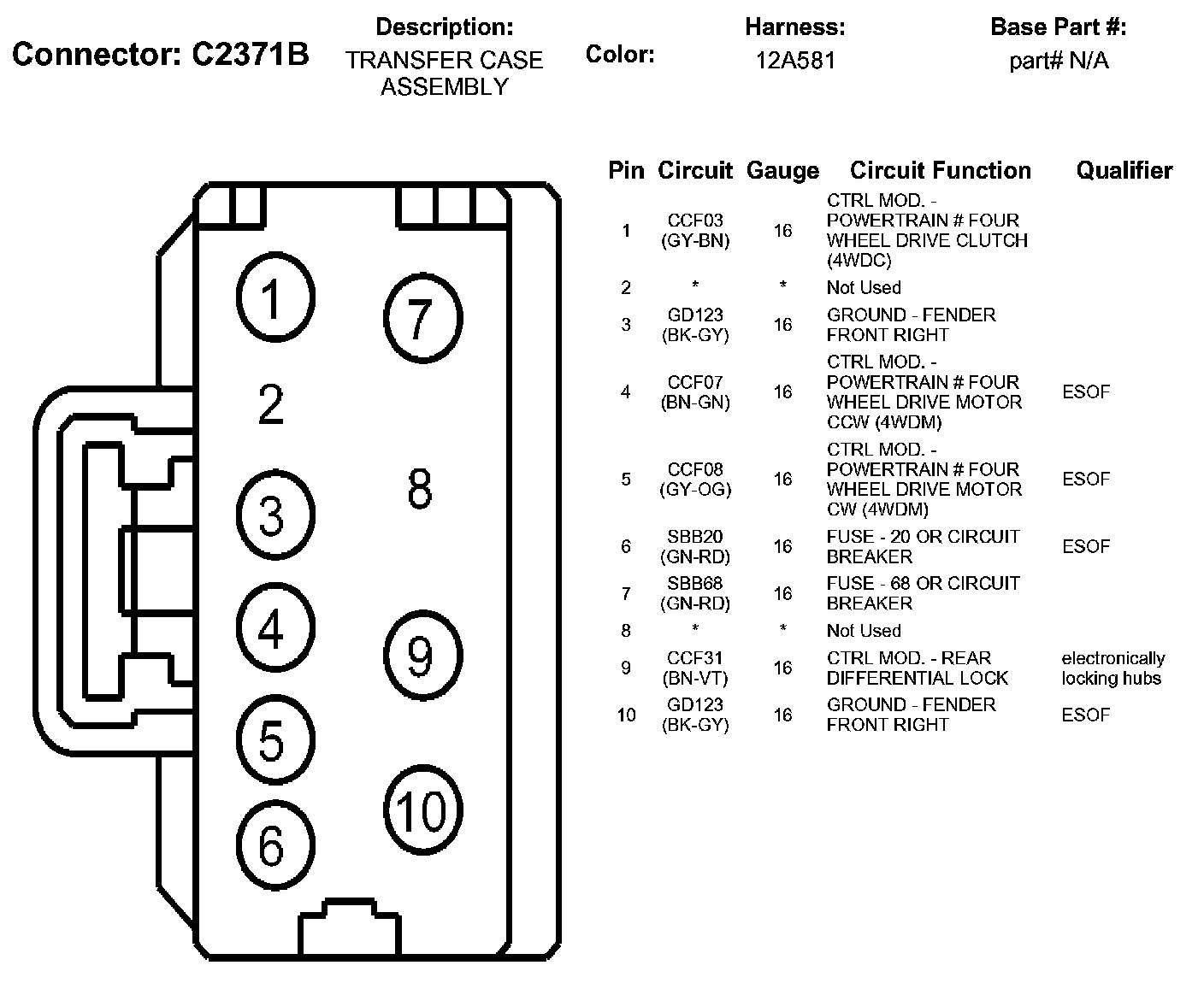 Connector: C2371B

Description:
TRANSFER CASE ASSEMBLY

Color:

Harness:
12A581

Base Part #:
part# N/A

1
2
3
4
5
6
7
8
9
10

| Pin | Circuit | Gauge | Circuit Function | Qualifier |
|---|---|---|---|---|
| 1 | CCF03 (GY-BN) | 16 | CTRL MOD. - POWERTRAIN # FOUR WHEEL DRIVE CLUTCH (4WDC) | |
| 2 | * | * | Not Used | |
| 3 | GD123 (BK-GY) | 16 | GROUND - FENDER FRONT RIGHT | |
| 4 | CCF07 (BN-GN) | 16 | CTRL MOD. - POWERTRAIN # FOUR WHEEL DRIVE MOTOR CCW (4WDM) | ESOF |
| 5 | CCF08 (GY-OG) | 16 | CTRL MOD. - POWERTRAIN # FOUR WHEEL DRIVE MOTOR CW (4WDM) | ESOF |
| 6 | SBB20 (GN-RD) | 16 | FUSE - 20 OR CIRCUIT BREAKER | ESOF |
| 7 | SBB68 (GN-RD) | 16 | FUSE - 68 OR CIRCUIT BREAKER | |
| 8 | * | * | Not Used | |
| 9 | CCF31 (BN-VT) | 16 | CTRL MOD. - REAR DIFFERENTIAL LOCK | electronically locking hubs |
| 10 | GD123 (BK-GY) | 16 | GROUND - FENDER FRONT RIGHT | ESOF |