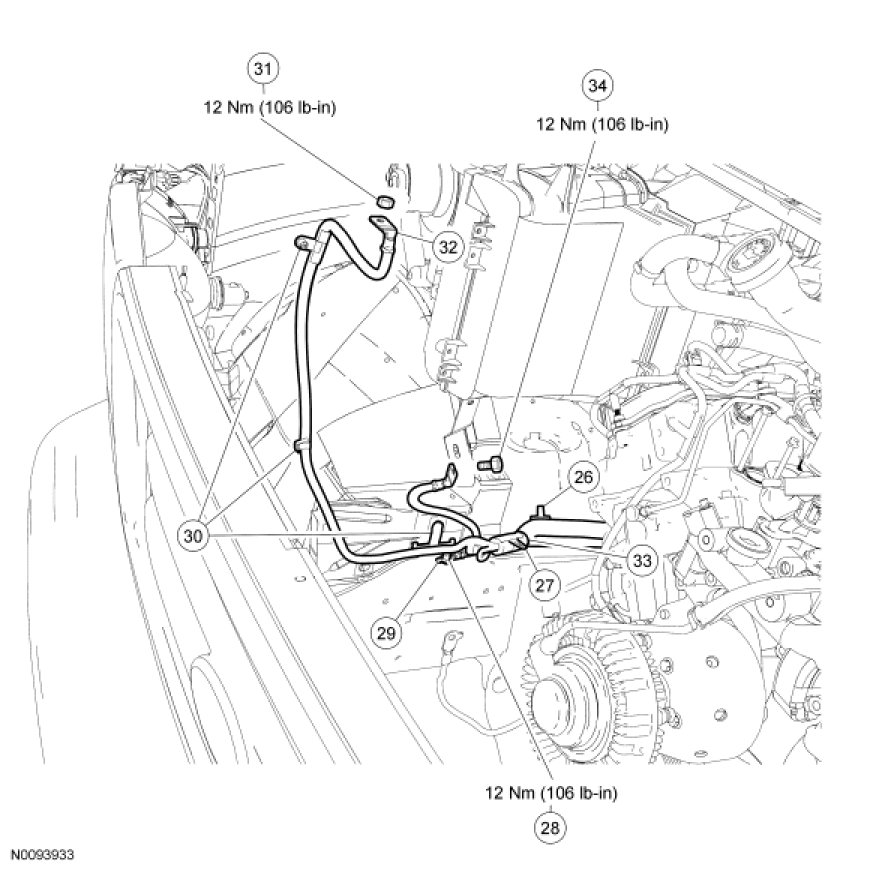 31
12 Nm (106 lb-in)

34
12 Nm (106 lb-in)

32

26

30

33

27

29

12 Nm (106 lb-in)
28

N0093933