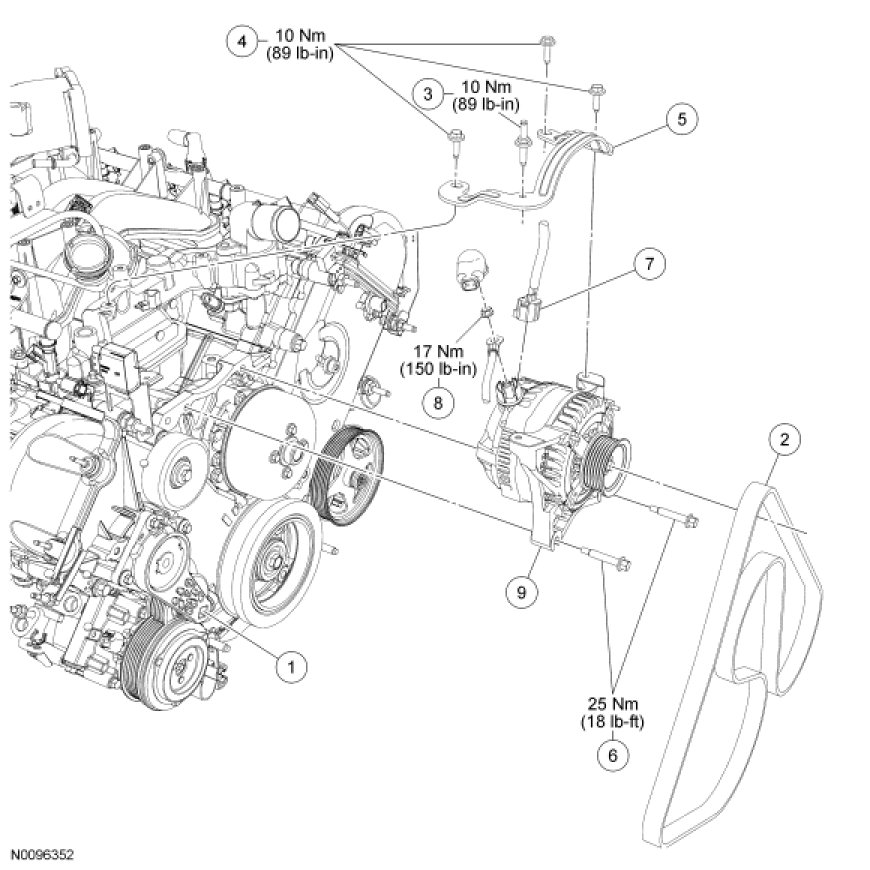 4 10 Nm (89 lb-in)

3 10 Nm (89 lb-in)

5

7

17 Nm (150 lb-in)

8

2

9

1

25 Nm (18 lb-ft)

6

N0096352