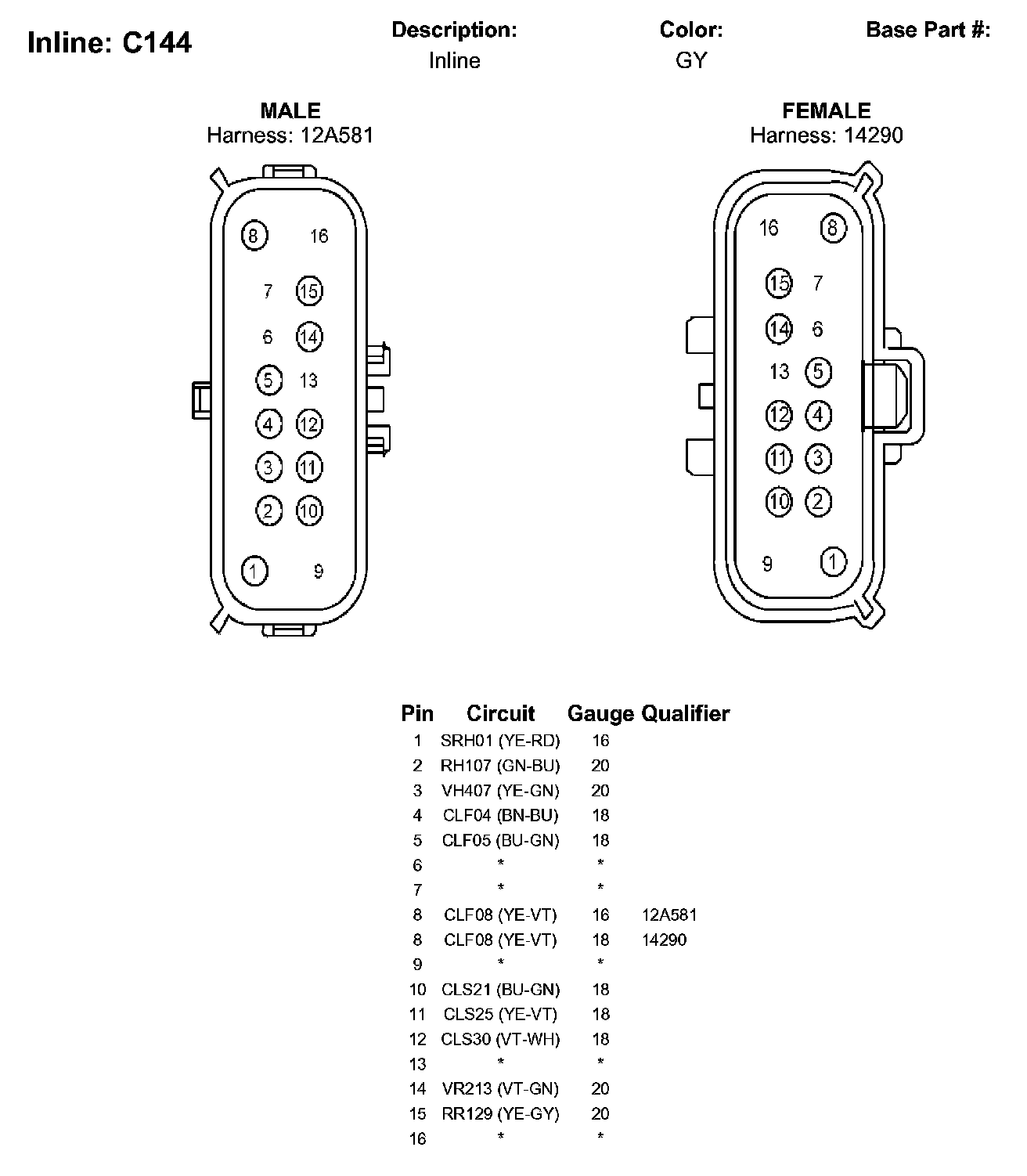 Inline: C144

Description:
Inline

Color:
GY

Base Part #:

MALE
Harness: 12A581

8 16
7 15
6 14
5 13
4 12
3 11
2 10
1 9

FEMALE
Harness: 14290

16 8
15 7
14 6
13 5
12 4
11 3
10 2
9 1

| Pin | Circuit | Gauge | Qualifier |
|---|---|---|---|
| 1 | SRH01 (YE-RD) | 16 | |
| 2 | RH107 (GN-BU) | 20 | |
| 3 | VH407 (YE-GN) | 20 | |
| 4 | CLF04 (BN-BU) | 18 | |
| 5 | CLF05 (BU-GN) | 18 | |
| 6 | * | * | |
| 7 | * | * | |
| 8 | CLF08 (YE-VT) | 16 | 12A581 |
| 8 | CLF08 (YE-VT) | 18 | 14290 |
| 9 | * | * | |
| 10 | CLS21 (BU-GN) | 18 | |
| 11 | CLS25 (YE-VT) | 18 | |
| 12 | CLS30 (VT-WH) | 18 | |
| 13 | * | * | |
| 14 | VR213 (VT-GN) | 20 | |
| 15 | RR129 (YE-GY) | 20 | |
| 16 | * | * | |