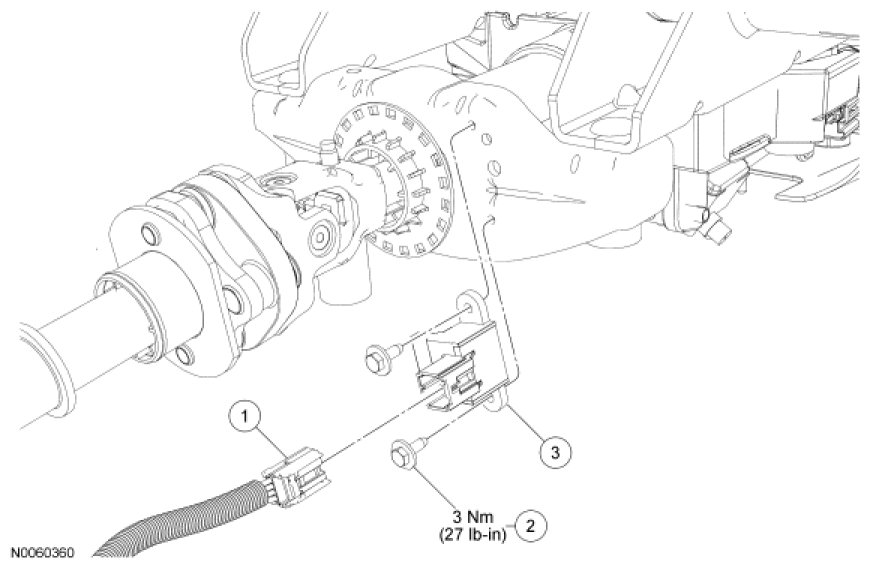 1

3

3 Nm
(27 lb-in)

2

N0060360