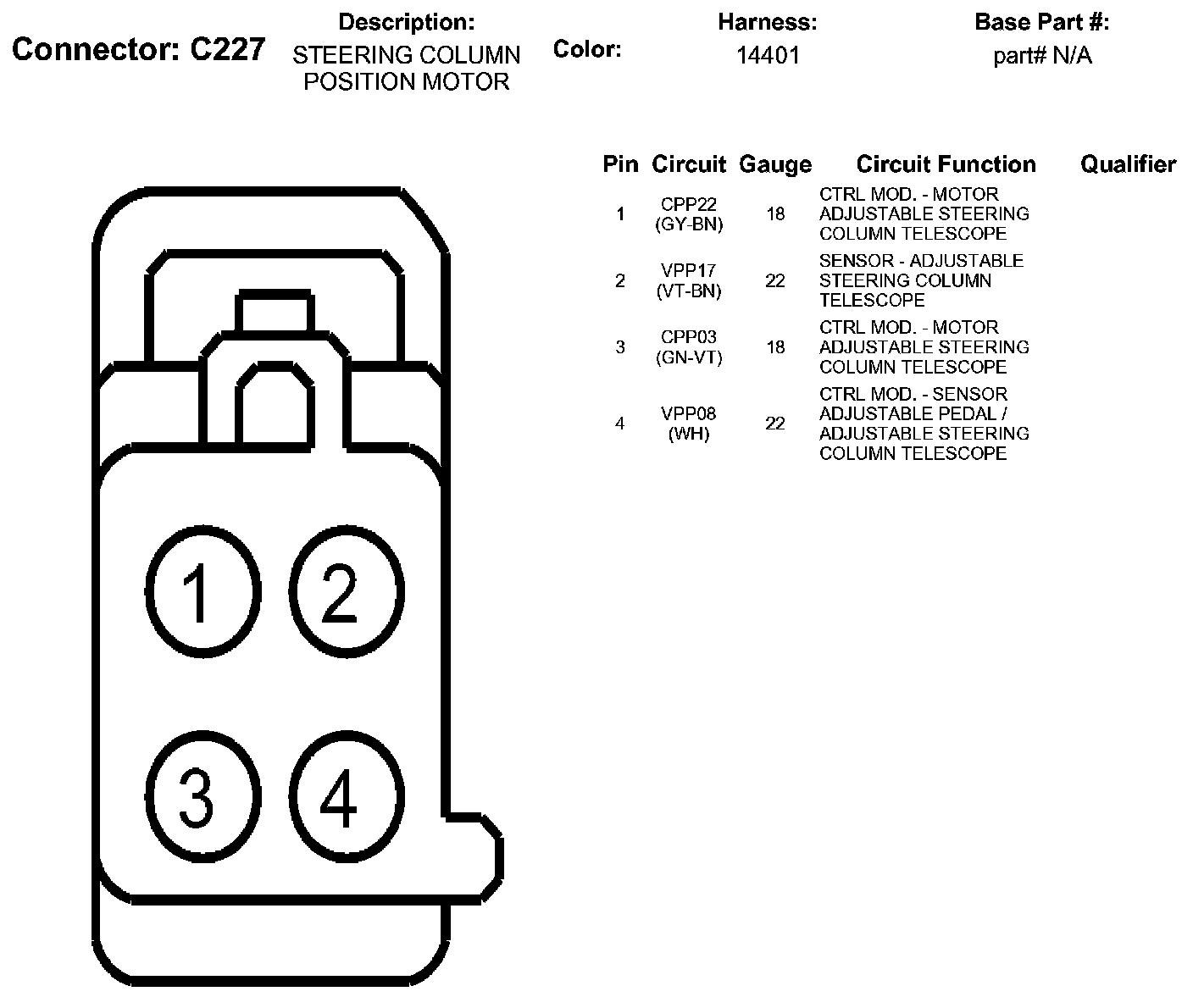 Connector: C227

Description:
STEERING COLUMN POSITION MOTOR

Color:

Harness:
14401

Base Part #:
part# N/A

| Pin | Circuit | Gauge | Circuit Function | Qualifier |
|---|---|---|---|---|
| 1 | CPP22 (GY-BN) | 18 | CTRL MOD. - MOTOR ADJUSTABLE STEERING COLUMN TELESCOPE | |
| 2 | VPP17 (VT-BN) | 22 | SENSOR - ADJUSTABLE STEERING COLUMN TELESCOPE | |
| 3 | CPP03 (GN-VT) | 18 | CTRL MOD. - MOTOR ADJUSTABLE STEERING COLUMN TELESCOPE | |
| 4 | VPP08 (WH) | 22 | CTRL MOD. - SENSOR ADJUSTABLE PEDAL / ADJUSTABLE STEERING COLUMN TELESCOPE | |

1 2
3 4