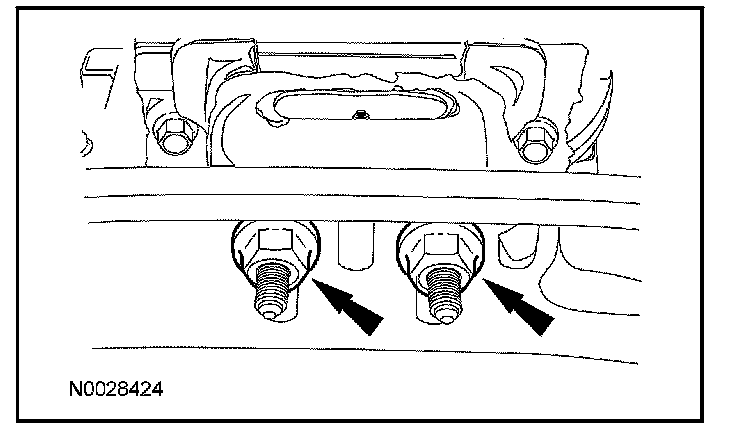 N0028424