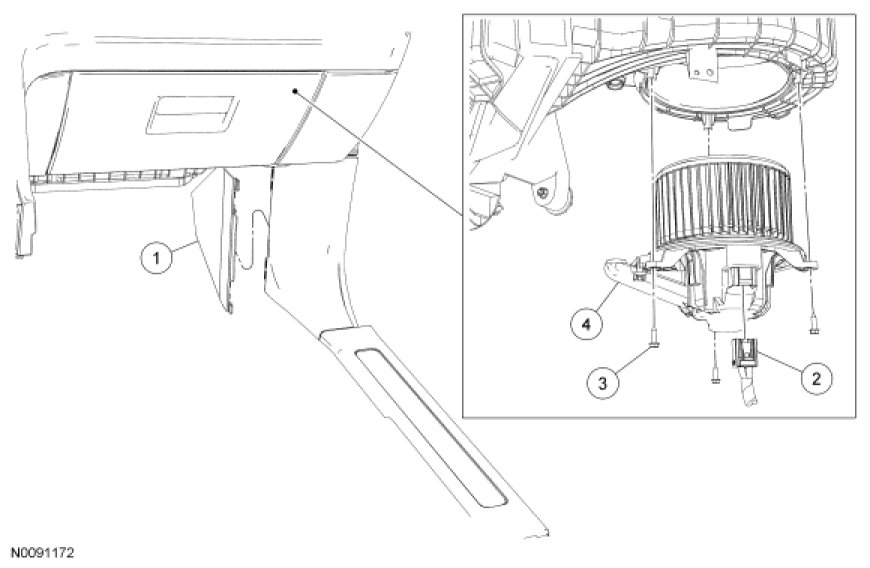 1

4

3

2

N0091172