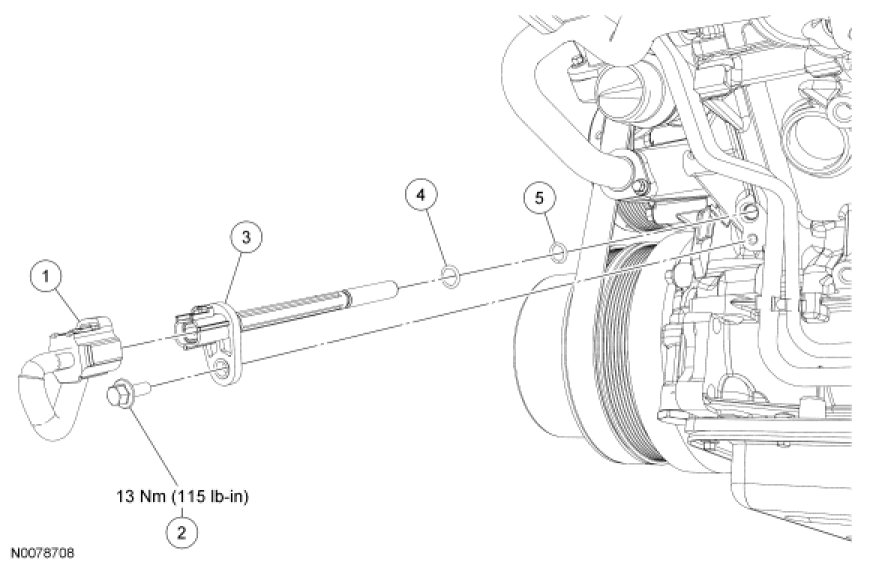 4
5
3
1
13 Nm (115 lb-in)
2
N0078708