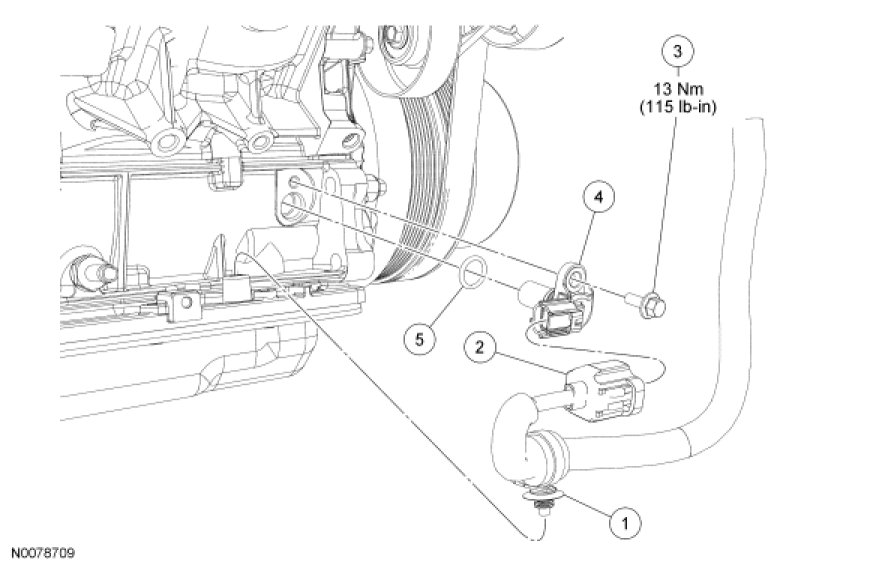 3
13 Nm
(115 lb-in)

4

5

2

1

N0078709