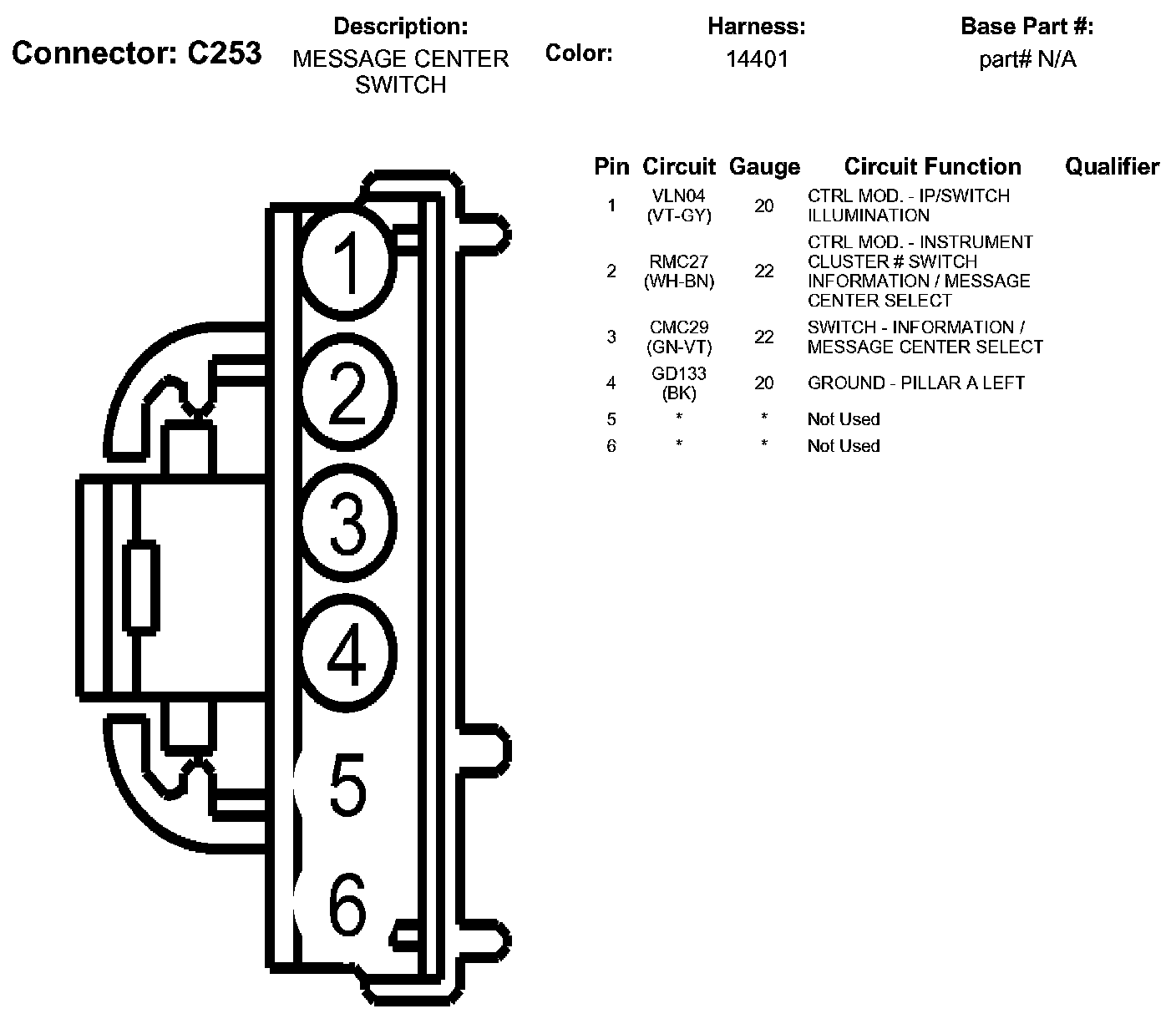 Connector: C253

Description:
MESSAGE CENTER SWITCH

Color:

Harness:
14401

Base Part #:
part# N/A

1
2
3
4
5
6

| Pin | Circuit | Gauge | Circuit Function | Qualifier |
|---|---|---|---|---|
| 1 | VLN04 (VT-GY) | 20 | CTRL MOD. - IP/SWITCH ILLUMINATION | |
| 2 | RMC27 (WH-BN) | 22 | CTRL MOD. - INSTRUMENT CLUSTER # SWITCH INFORMATION / MESSAGE CENTER SELECT | |
| 3 | CMC29 (GN-VT) | 22 | SWITCH - INFORMATION / MESSAGE CENTER SELECT | |
| 4 | GD133 (BK) | 20 | GROUND - PILLAR A LEFT | |
| 5 | * | * | Not Used | |
| 6 | * | * | Not Used | |