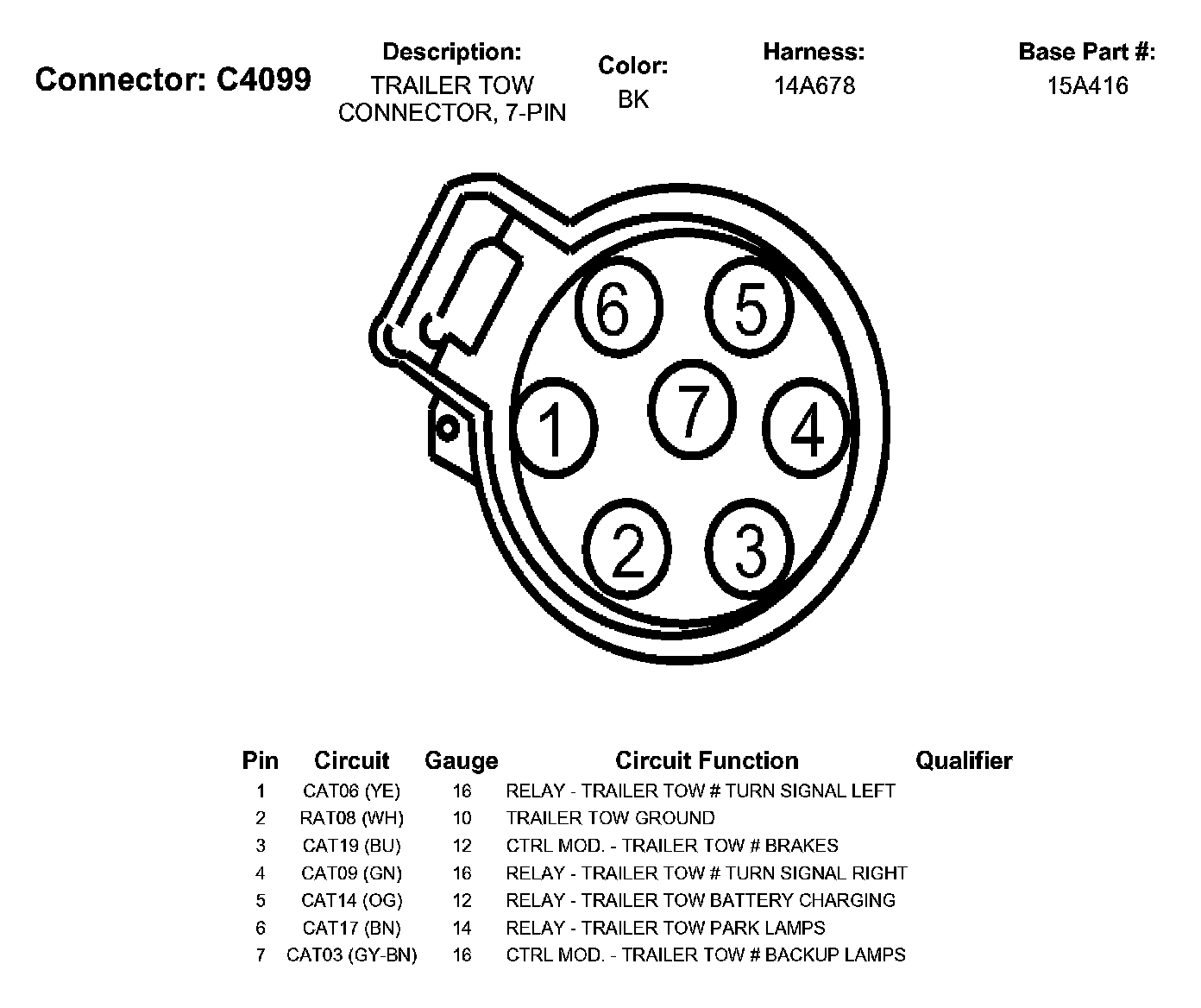 Connector: C4099

Description:
TRAILER TOW CONNECTOR, 7-PIN

Color:
BK

Harness:
14A678

Base Part #:
15A416

6
5
1
7
4
2
3

| Pin | Circuit | Gauge | Circuit Function | Qualifier |
|---|---|---|---|---|
| 1 | CAT06 (YE) | 16 | RELAY - TRAILER TOW # TURN SIGNAL LEFT | |
| 2 | RAT08 (WH) | 10 | TRAILER TOW GROUND | |
| 3 | CAT19 (BU) | 12 | CTRL MOD. - TRAILER TOW # BRAKES | |
| 4 | CAT09 (GN) | 16 | RELAY - TRAILER TOW # TURN SIGNAL RIGHT | |
| 5 | CAT14 (OG) | 12 | RELAY - TRAILER TOW BATTERY CHARGING | |
| 6 | CAT17 (BN) | 14 | RELAY - TRAILER TOW PARK LAMPS | |
| 7 | CAT03 (GY-BN) | 16 | CTRL MOD. - TRAILER TOW # BACKUP LAMPS | |