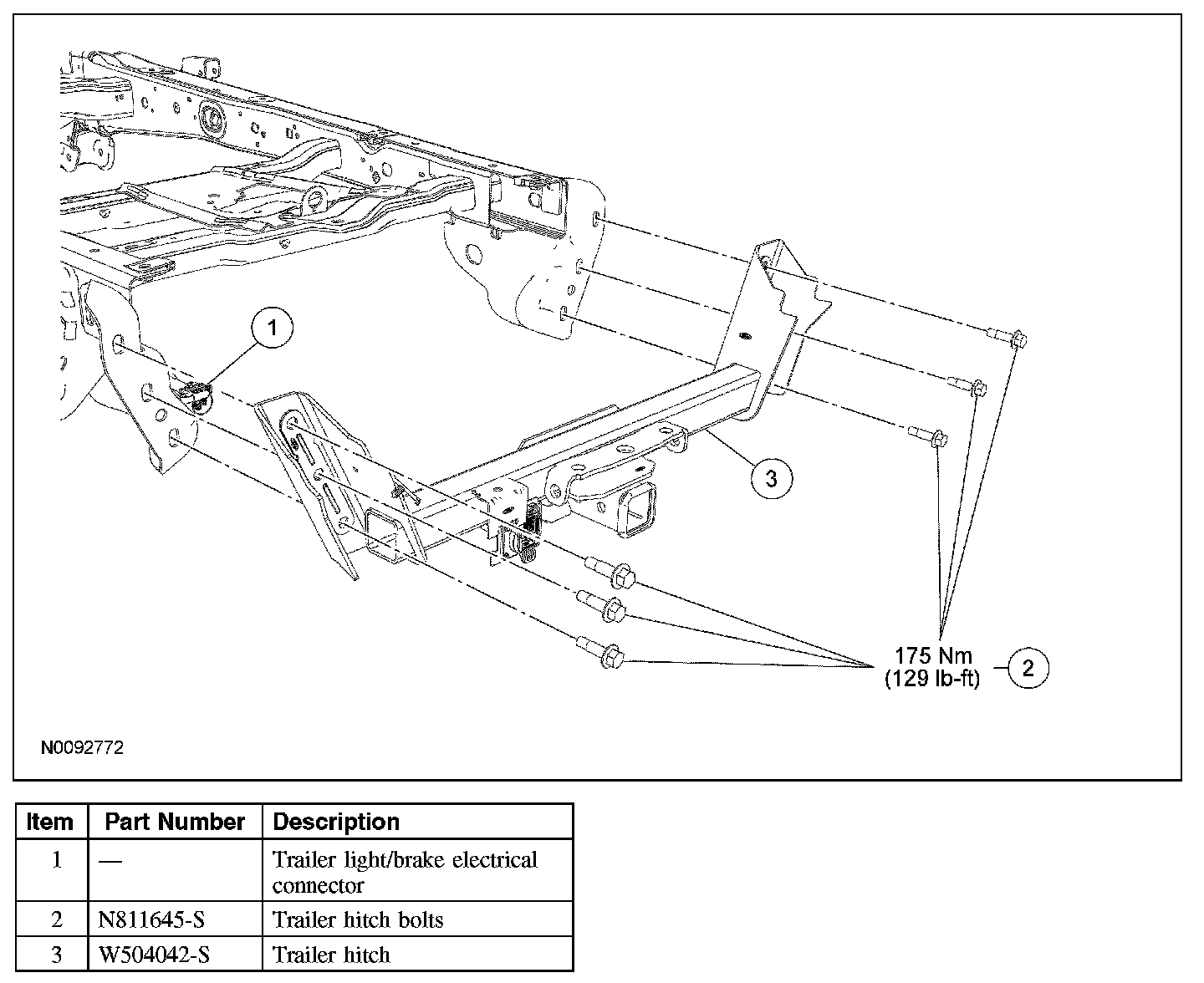 1

3

175 Nm
(129 lb-ft)

2

N0092772

| Item | Part Number | Description |
|---|---|---|
| 1 | — | Trailer light/brake electrical connector |
| 2 | N811645-S | Trailer hitch bolts |
| 3 | W504042-S | Trailer hitch |