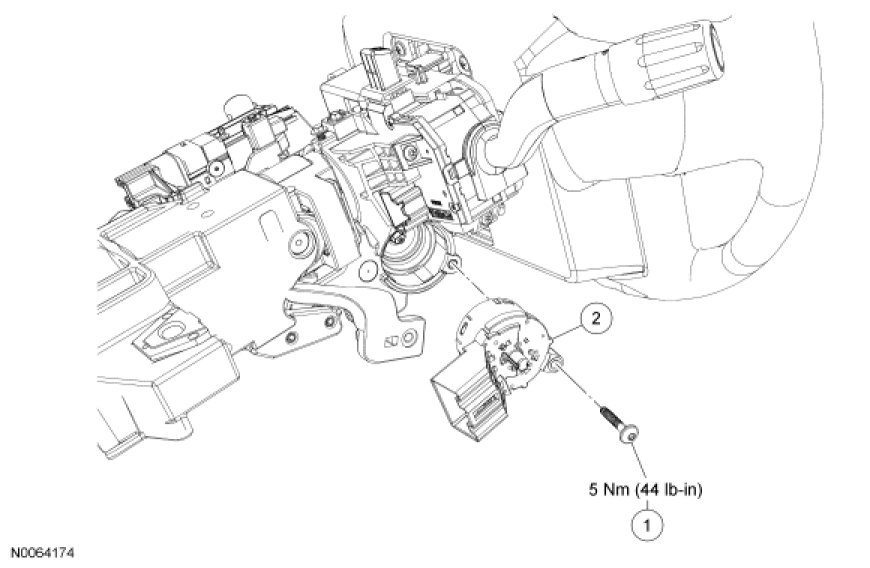 2

5 Nm (44 lb-in)

1

N0064174