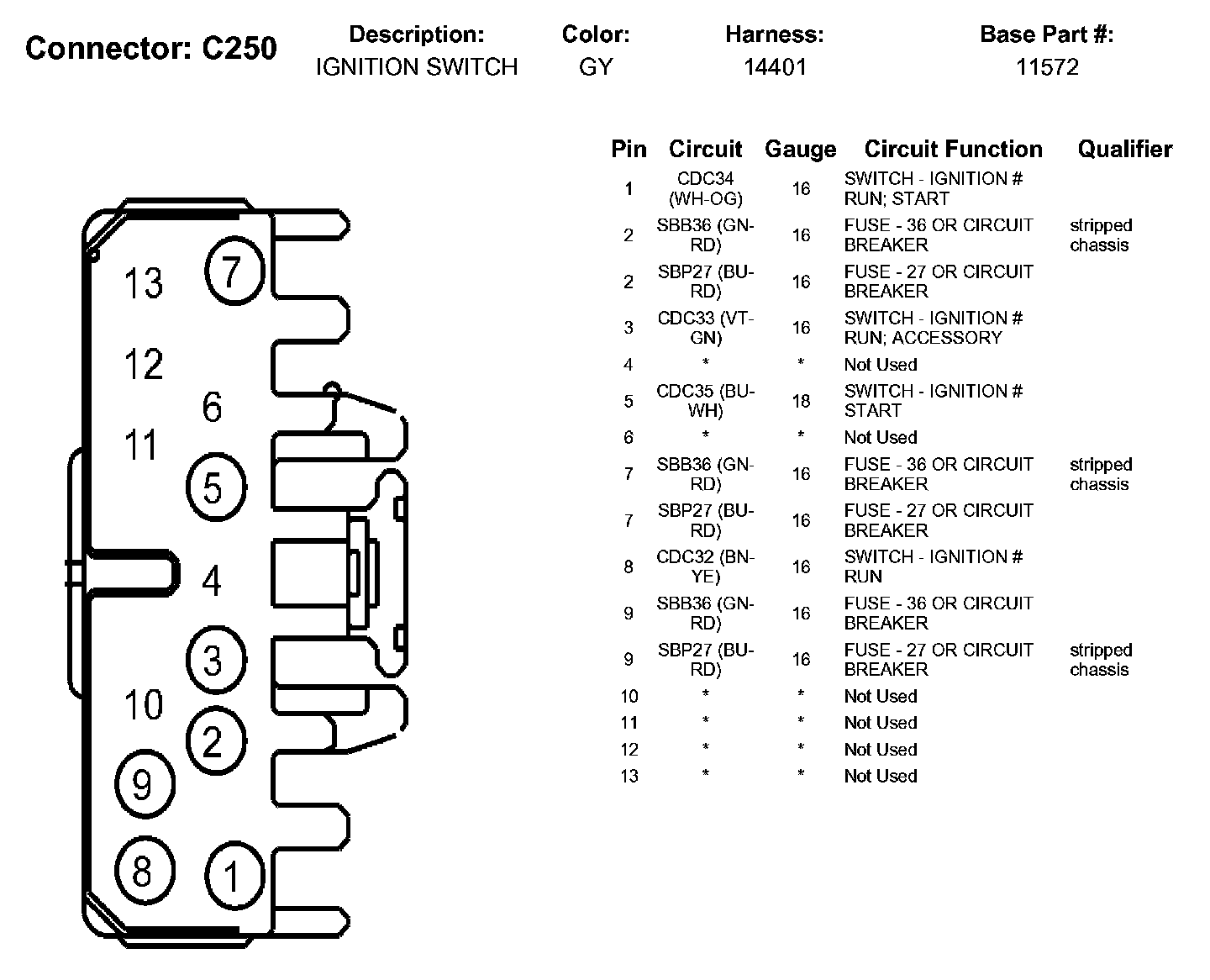 Connector: C250

| Description: | Color: | Harness: | Base Part #: |
|---|---|---|---|
| IGNITION SWITCH | GY | 14401 | 11572 |

13
7
12
6
11
5
4
3
10
2
9
8
1

| Pin | Circuit | Gauge | Circuit Function | Qualifier |
|---|---|---|---|---|
| 1 | CDC34 (WH-OG) | 16 | SWITCH - IGNITION # RUN; START | |
| 2 | SBB36 (GN-RD) | 16 | FUSE - 36 OR CIRCUIT BREAKER | stripped chassis |
| 2 | SBP27 (BU-RD) | 16 | FUSE - 27 OR CIRCUIT BREAKER | |
| 3 | CDC33 (VT-GN) | 16 | SWITCH - IGNITION # RUN; ACCESSORY | |
| 4 | * | * | Not Used | |
| 5 | CDC35 (BU-WH) | 18 | SWITCH - IGNITION # START | |
| 6 | * | * | Not Used | |
| 7 | SBB36 (GN-RD) | 16 | FUSE - 36 OR CIRCUIT BREAKER | stripped chassis |
| 7 | SBP27 (BU-RD) | 16 | FUSE - 27 OR CIRCUIT BREAKER | |
| 8 | CDC32 (BN-YE) | 16 | SWITCH - IGNITION # RUN | |
| 9 | SBB36 (GN-RD) | 16 | FUSE - 36 OR CIRCUIT BREAKER | |
| 9 | SBP27 (BU-RD) | 16 | FUSE - 27 OR CIRCUIT BREAKER | stripped chassis |
| 10 | * | * | Not Used | |
| 11 | * | * | Not Used | |
| 12 | * | * | Not Used | |
| 13 | * | * | Not Used | |