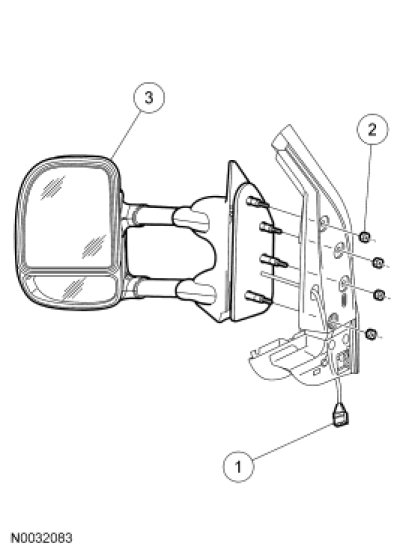 3

2

1

N0032083