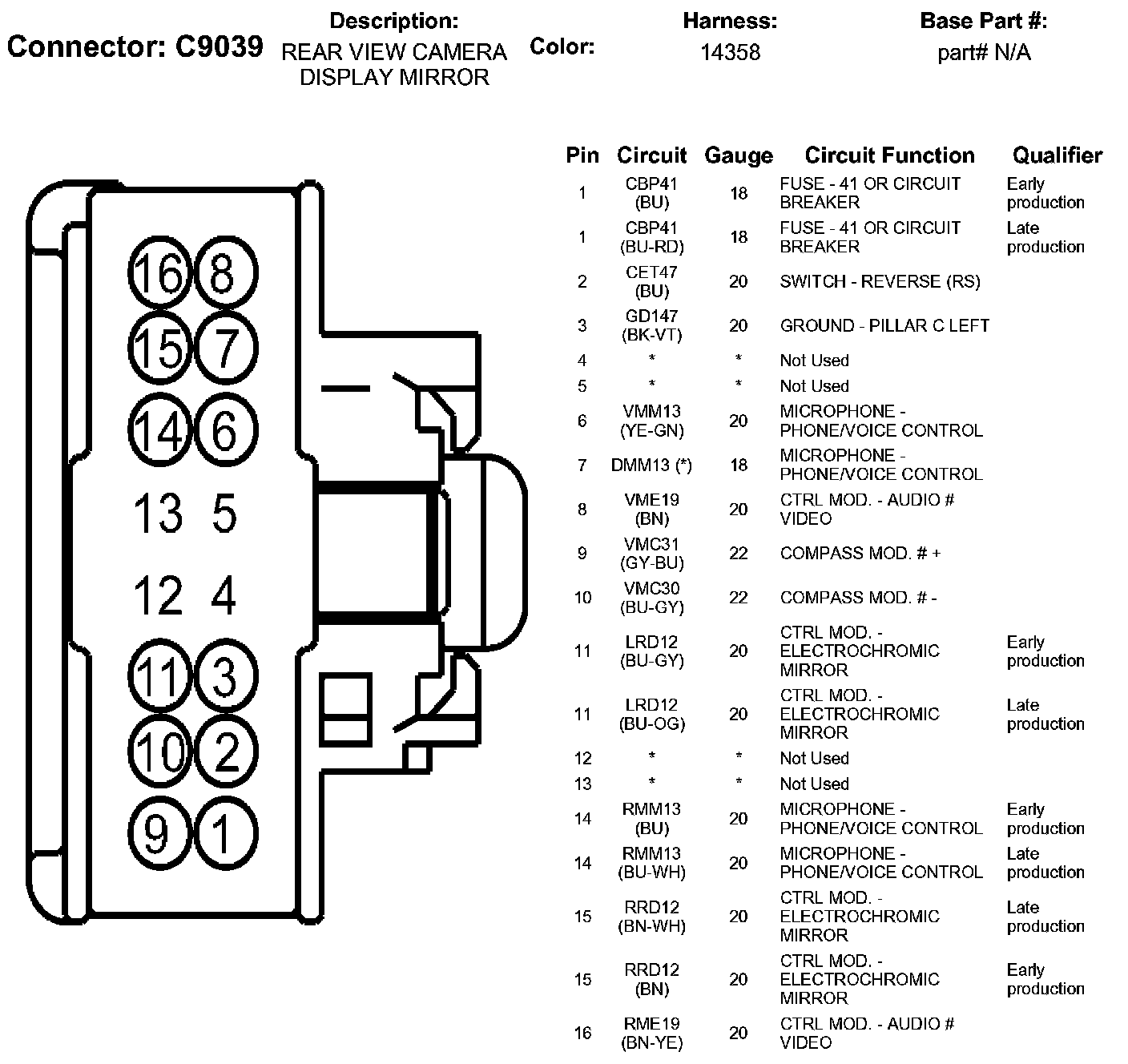 Connector: C9039

Description:
REAR VIEW CAMERA DISPLAY MIRROR

Color:

Harness:
14358

Base Part #:
part# N/A

16 8
15 7
14 6
13 5
12 4
11 3
10 2
9 1

| Pin | Circuit | Gauge | Circuit Function | Qualifier |
|---|---|---|---|---|
| 1 | CBP41 (BU) | 18 | FUSE - 41 OR CIRCUIT BREAKER | Early production |
| 1 | CBP41 (BU-RD) | 18 | FUSE - 41 OR CIRCUIT BREAKER | Late production |
| 2 | CET47 (BU) | 20 | SWITCH - REVERSE (RS) | |
| 3 | GD147 (BK-VT) | 20 | GROUND - PILLAR C LEFT | |
| 4 | * | * | Not Used | |
| 5 | * | * | Not Used | |
| 6 | VMM13 (YE-GN) | 20 | MICROPHONE - PHONE/VOICE CONTROL | |
| 7 | DMM13 (*) | 18 | MICROPHONE - PHONE/VOICE CONTROL | |
| 8 | VME19 (BN) | 20 | CTRL MOD. - AUDIO # VIDEO | |
| 9 | VMC31 (GY-BU) | 22 | COMPASS MOD. # + | |
| 10 | VMC30 (BU-GY) | 22 | COMPASS MOD. # - | |
| 11 | LRD12 (BU-GY) | 20 | CTRL MOD. - ELECTROCHROMIC MIRROR | Early production |
| 11 | LRD12 (BU-OG) | 20 | CTRL MOD. - ELECTROCHROMIC MIRROR | Late production |
| 12 | * | * | Not Used | |
| 13 | * | * | Not Used | |
| 14 | RMM13 (BU) | 20 | MICROPHONE - PHONE/VOICE CONTROL | Early production |
| 14 | RMM13 (BU-WH) | 20 | MICROPHONE - PHONE/VOICE CONTROL | Late production |
| 15 | RRD12 (BN-WH) | 20 | CTRL MOD. - ELECTROCHROMIC MIRROR | Late production |
| 15 | RRD12 (BN) | 20 | CTRL MOD. - ELECTROCHROMIC MIRROR | Early production |
| 16 | RME19 (BN-YE) | 20 | CTRL MOD. - AUDIO # VIDEO | |