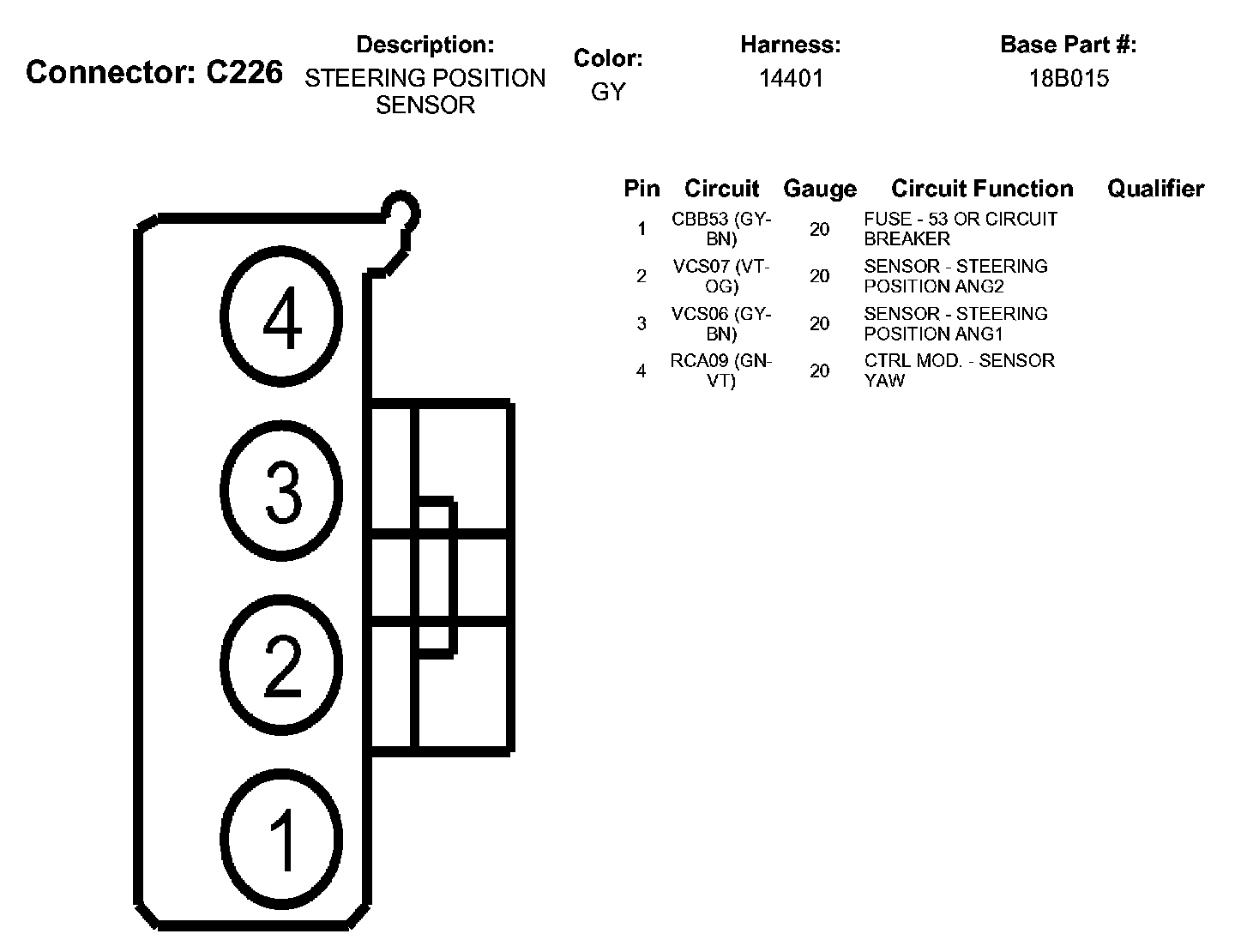 Connector: C226

Description:
STEERING POSITION SENSOR

Color:
GY

Harness:
14401

Base Part #:
18B015

4

3

2

1

| Pin | Circuit | Gauge | Circuit Function | Qualifier |
|---|---|---|---|---|
| 1 | CBB53 (GY-BN) | 20 | FUSE - 53 OR CIRCUIT BREAKER | |
| 2 | VCS07 (VT-OG) | 20 | SENSOR - STEERING POSITION ANG2 | |
| 3 | VCS06 (GY-BN) | 20 | SENSOR - STEERING POSITION ANG1 | |
| 4 | RCA09 (GN-VT) | 20 | CTRL MOD. - SENSOR YAW | |