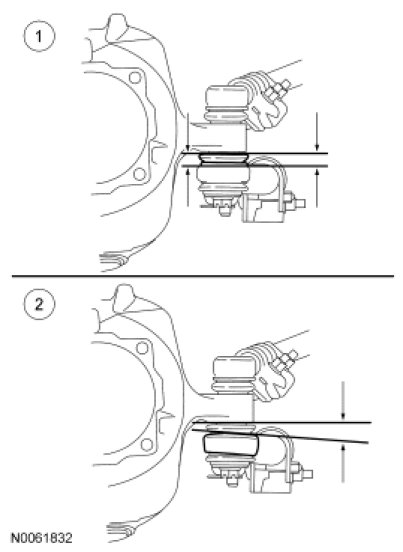 1

2

N0061832