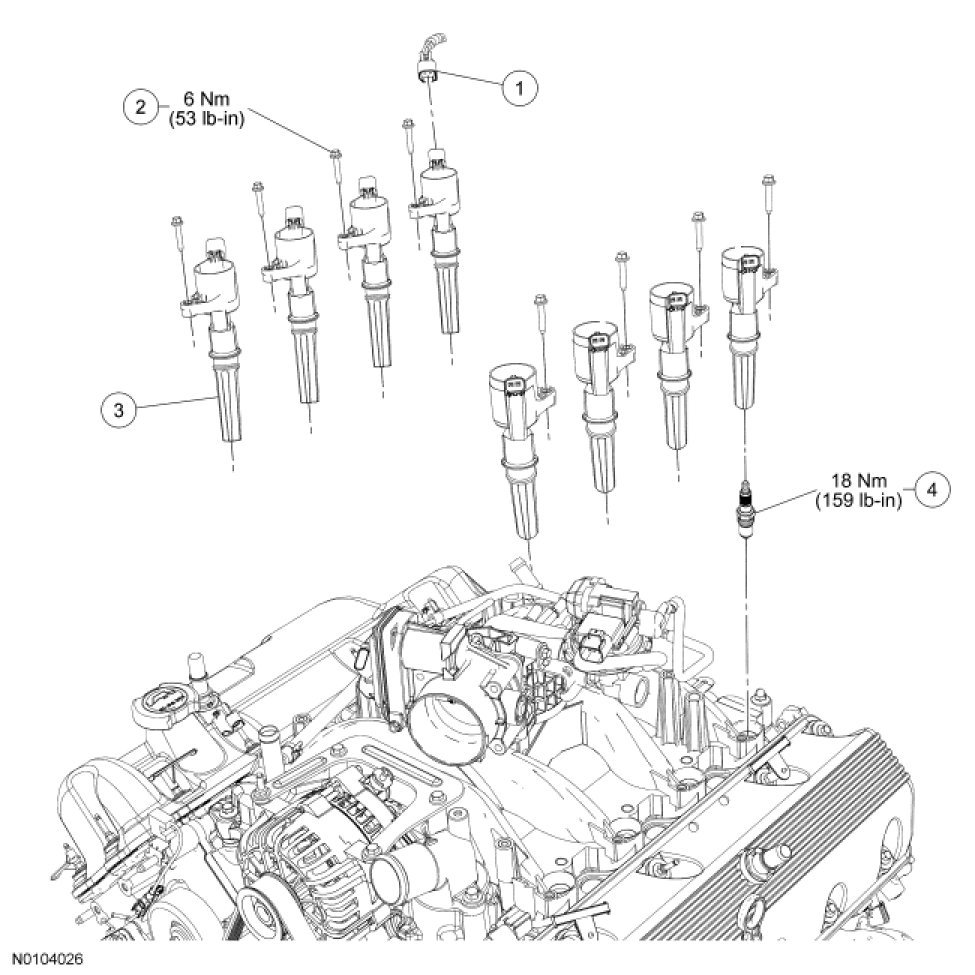 1

2 6 Nm (53 lb-in)

3

18 Nm (159 lb-in) 4

N0104026