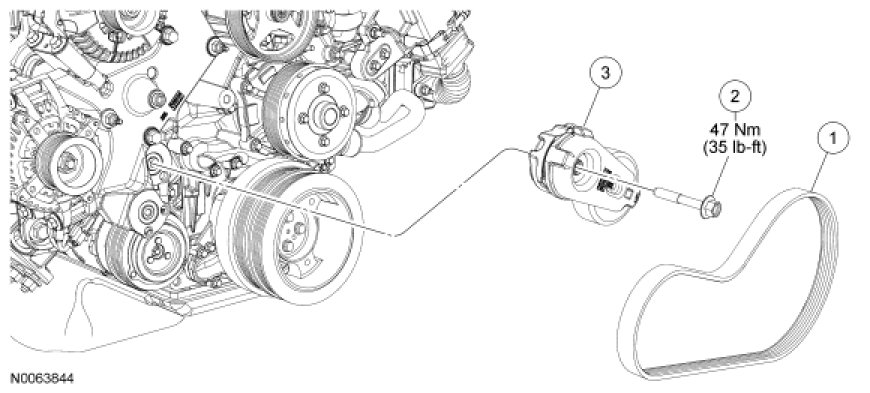 3

2

47 Nm
(35 lb-ft)

1

N0063844