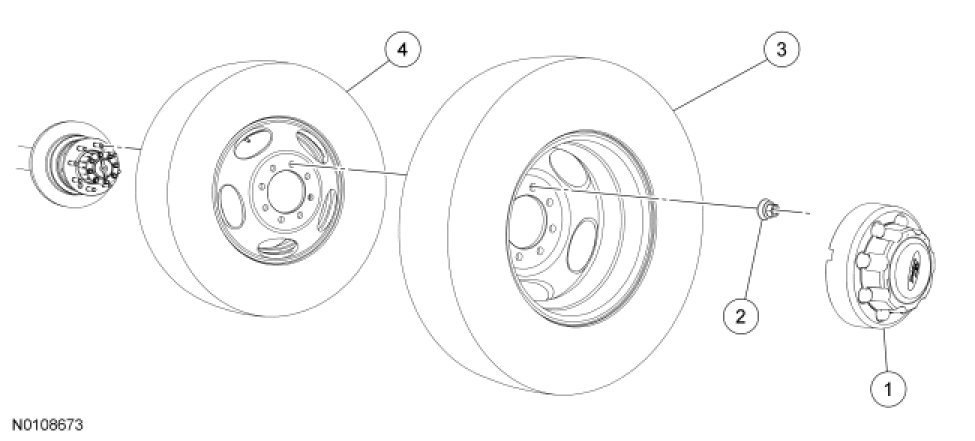 4
3
2
1
N0108673