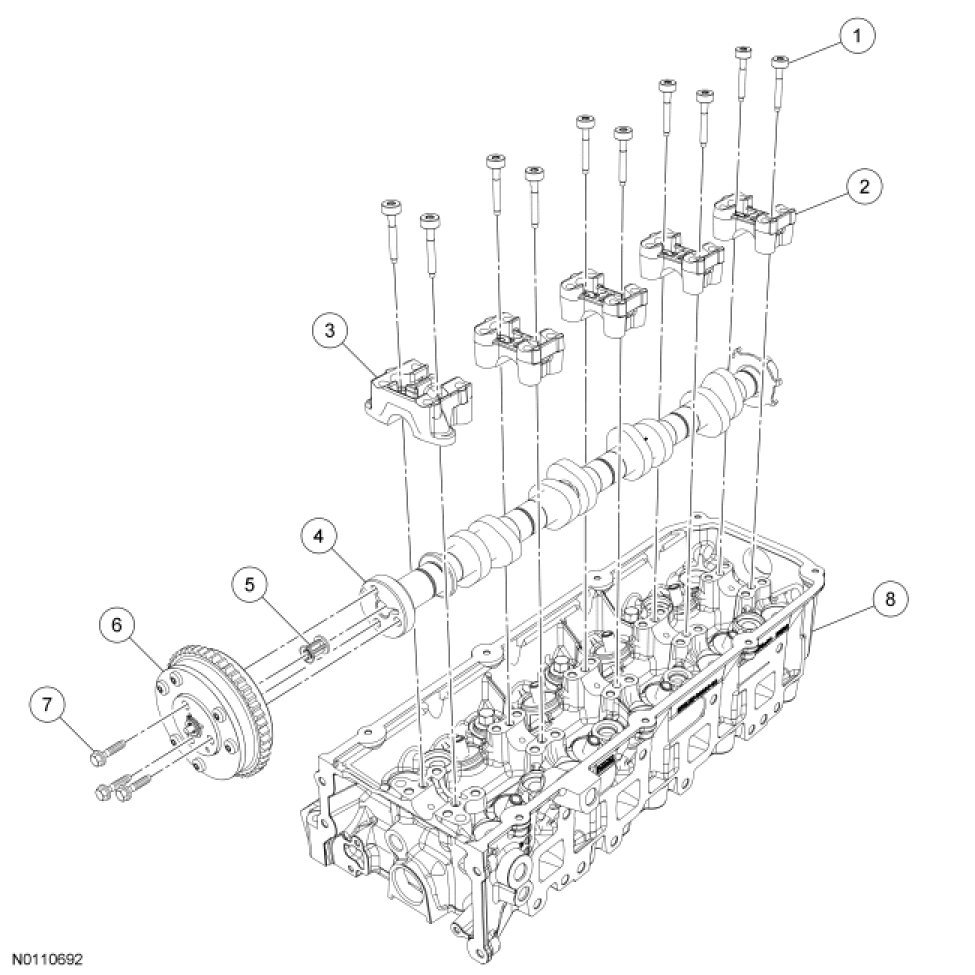 1
2
3
4
5
6
7
8
N0110692