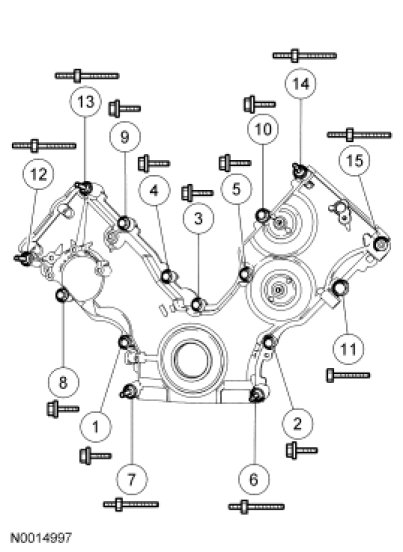 14
13
10
9
15
12
4
5
3
11
8
2
1
7
6
N0014997