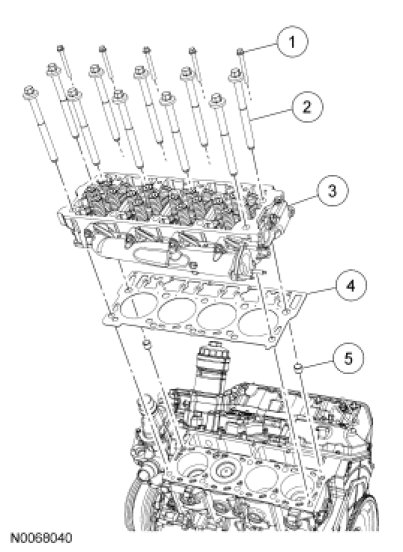 1
2
3
4
5
N0068040