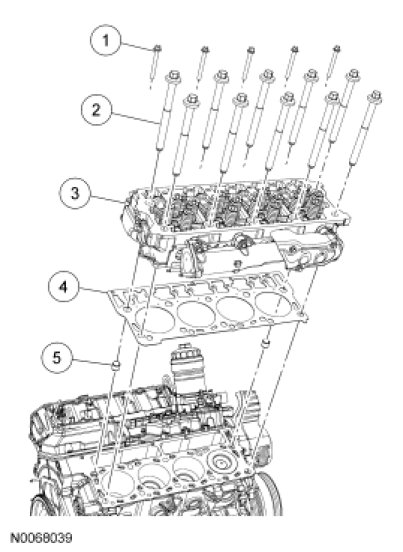 1
2
3
4
5
N0068039