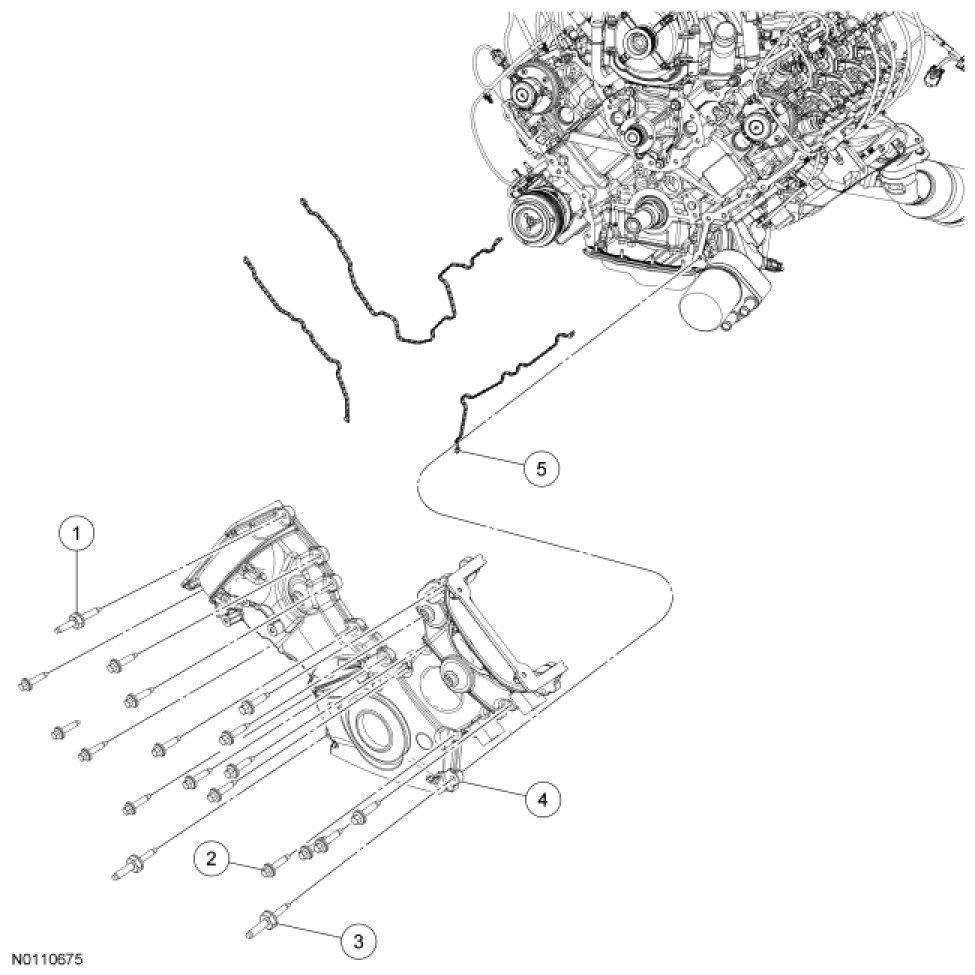 5

1

4

2

3

N0110675