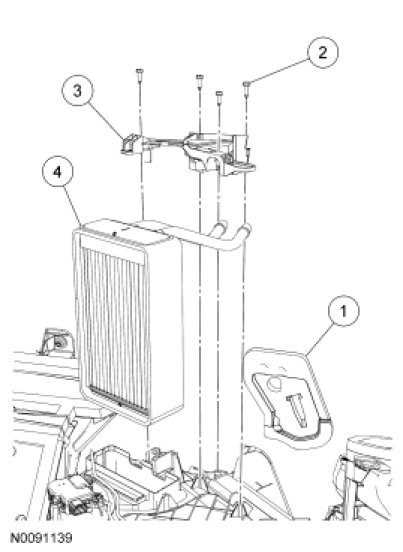 2
3
4
1
N0091139