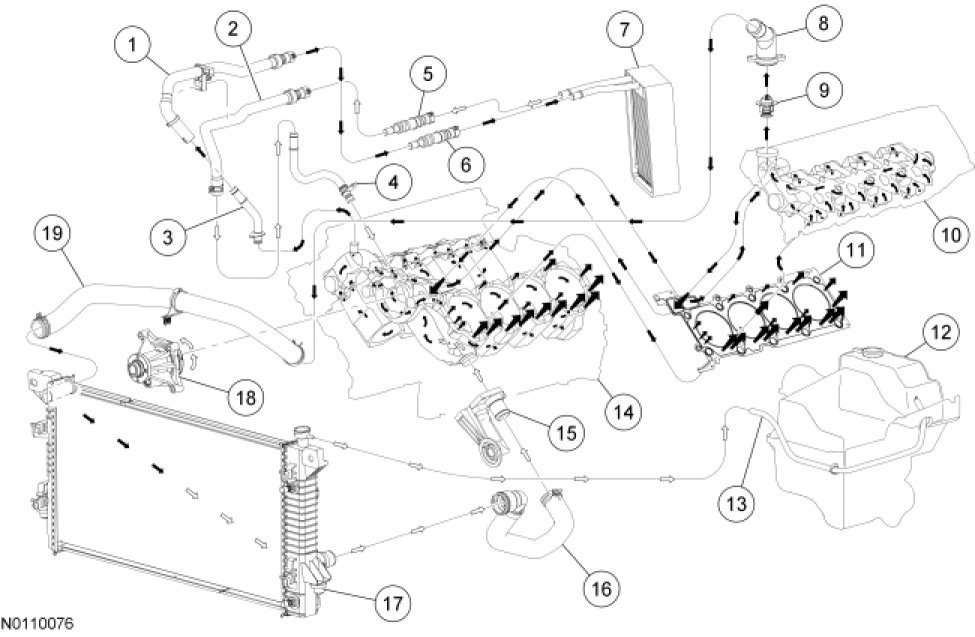 1
2
7
8
5
9
6
4
3
10
19
11
12
18
14
15
13
16
17
N0110076