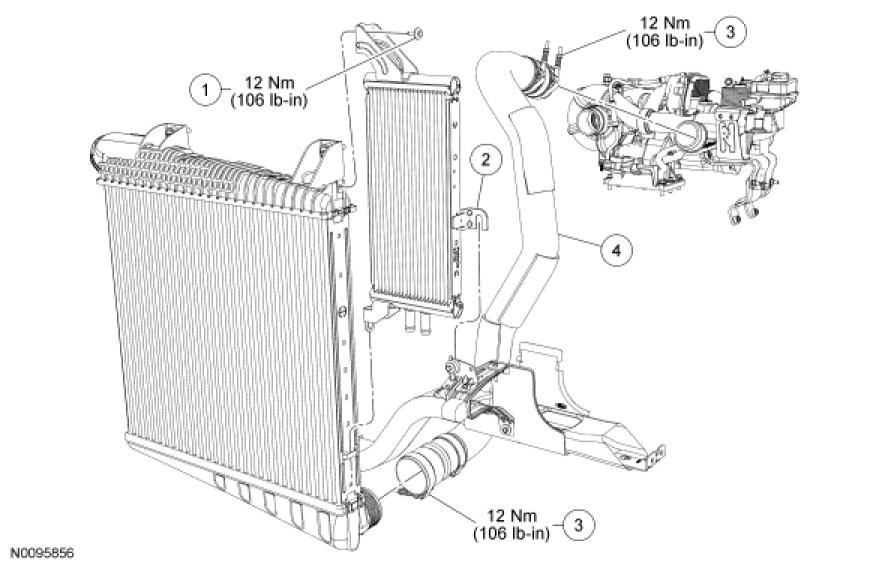 12 Nm
(106 lb-in) 3

1 12 Nm
(106 lb-in)

2

4

12 Nm
(106 lb-in) 3

N0095856