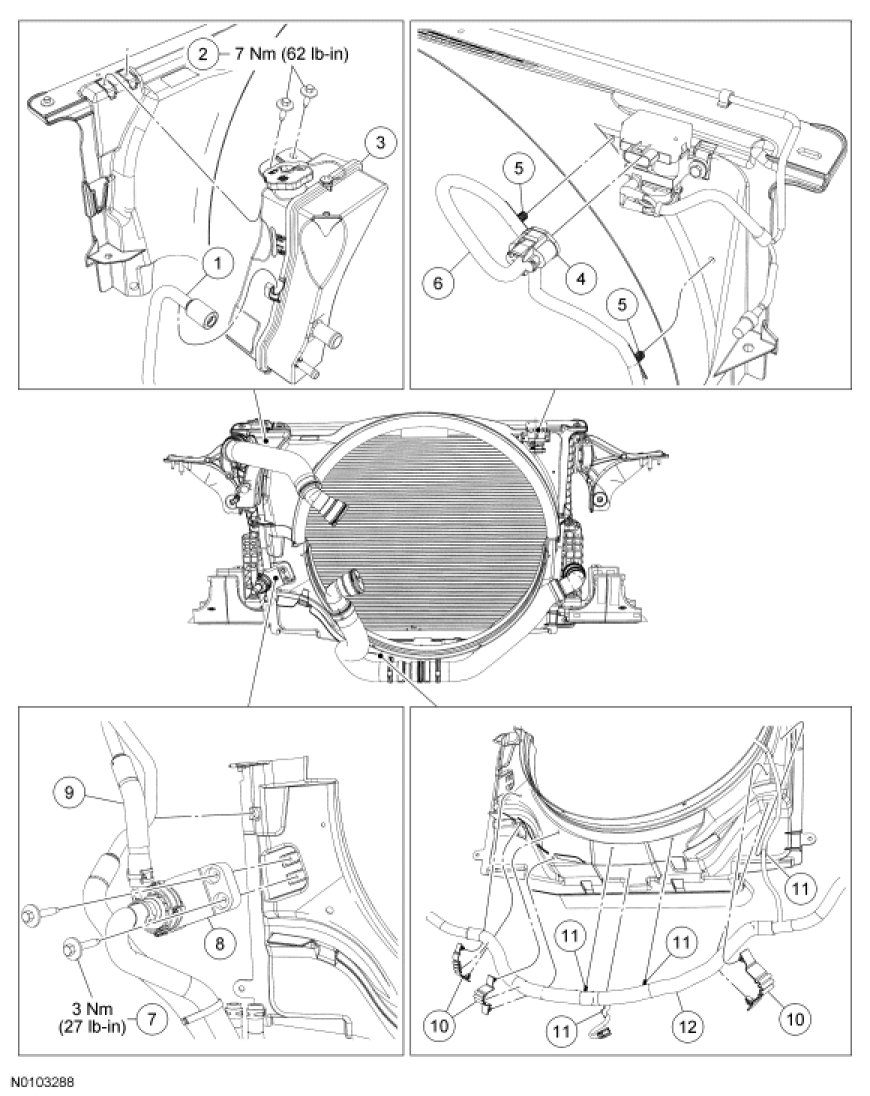 2 7 Nm (62 lb-in)
3
1
5
6
4
5
9
8
3 Nm (27 lb-in) 7
11
11
11
10
11
12
10
N0103288