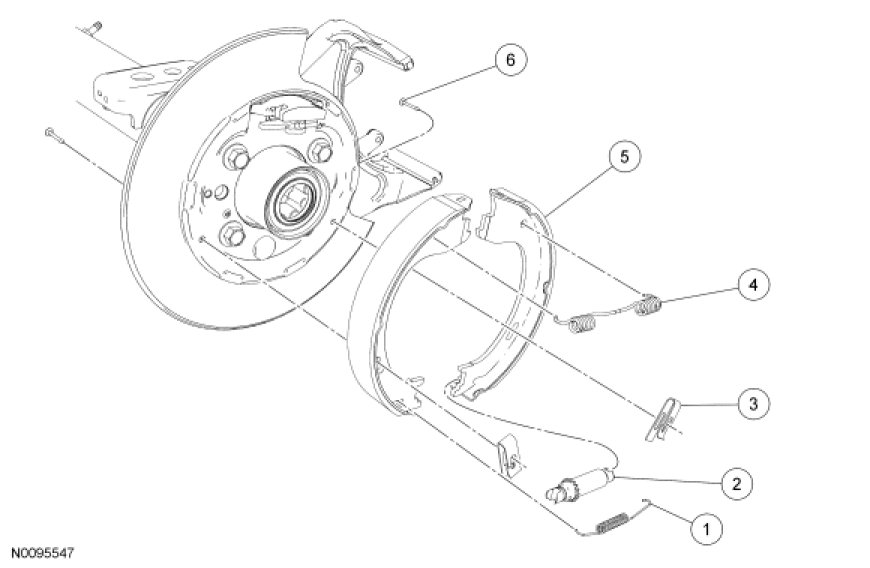 6
5
4
3
2
1
N0095547