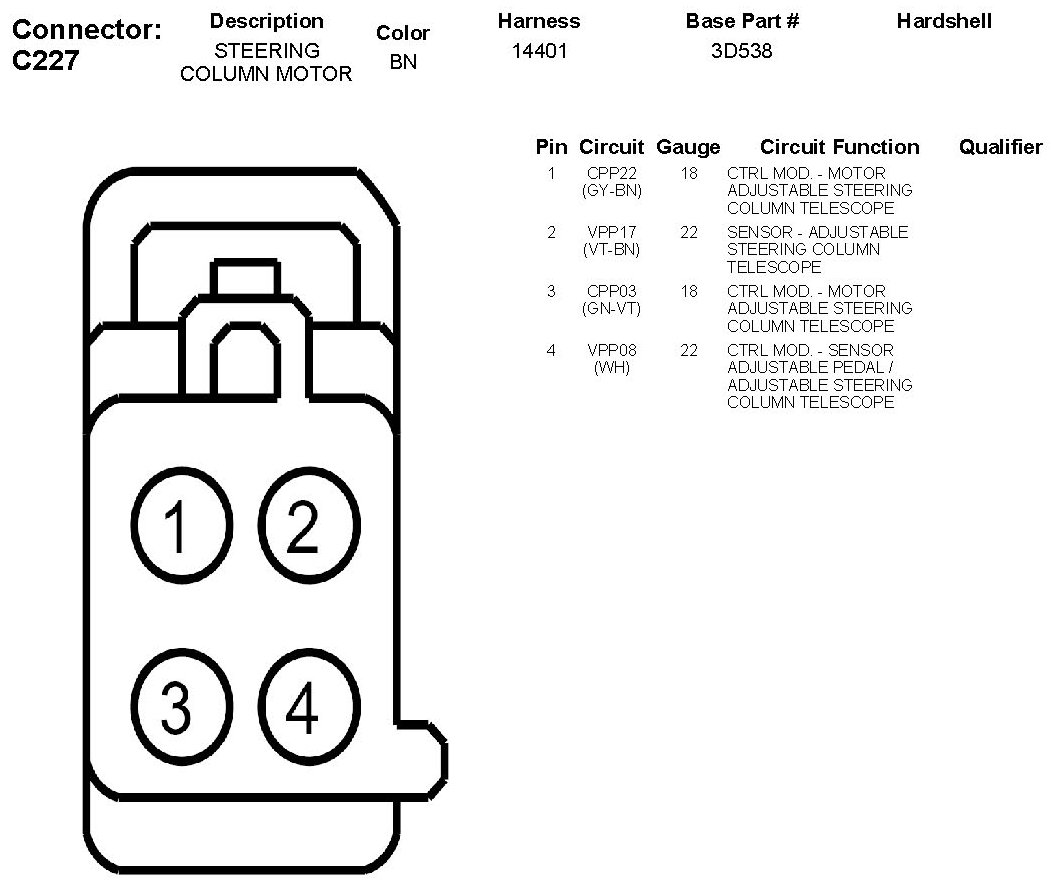 Connector: C227

| Description | Color | Harness | Base Part # | Hardshell |
|---|---|---|---|---|
| STEERING COLUMN MOTOR | BN | 14401 | 3D538 | |

| Pin | Circuit | Gauge | Circuit Function | Qualifier |
|---|---|---|---|---|
| 1 | CPP22 (GY-BN) | 18 | CTRL MOD. - MOTOR ADJUSTABLE STEERING COLUMN TELESCOPE | |
| 2 | VPP17 (VT-BN) | 22 | SENSOR - ADJUSTABLE STEERING COLUMN TELESCOPE | |
| 3 | CPP03 (GN-VT) | 18 | CTRL MOD. - MOTOR ADJUSTABLE STEERING COLUMN TELESCOPE | |
| 4 | VPP08 (WH) | 22 | CTRL MOD. - SENSOR ADJUSTABLE PEDAL / ADJUSTABLE STEERING COLUMN TELESCOPE | |

1 2
3 4