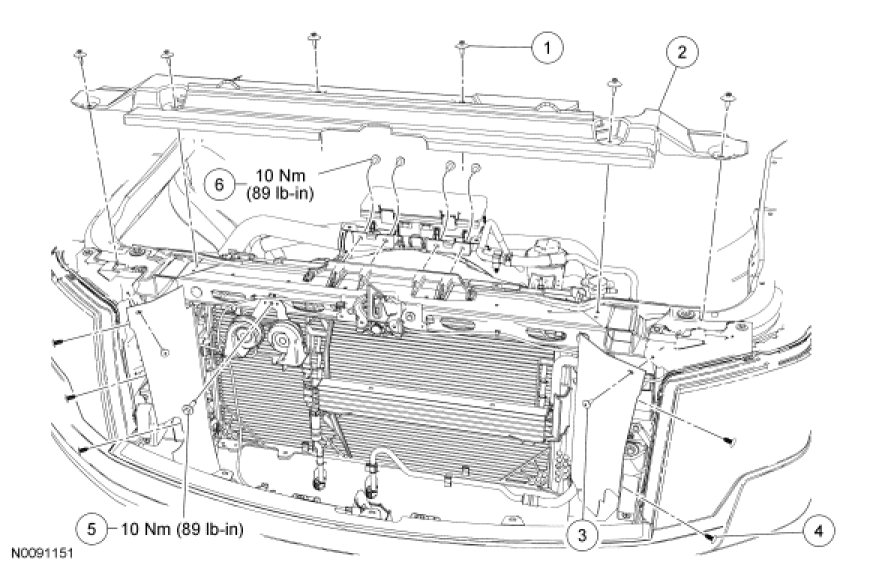 1

2

6 10 Nm (89 lb-in)

5 10 Nm (89 lb-in)

3

4

N0091151