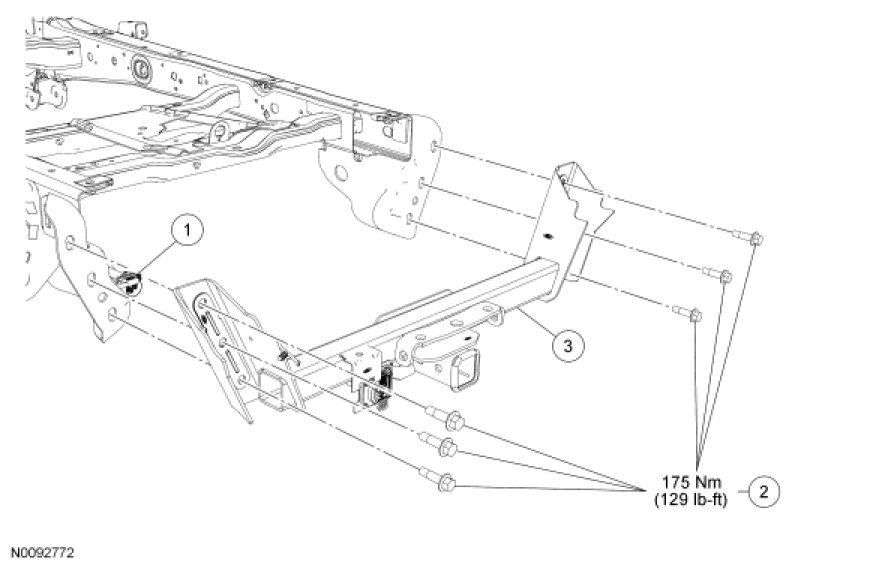 1

3

175 Nm
(129 lb-ft)

2

N0092772