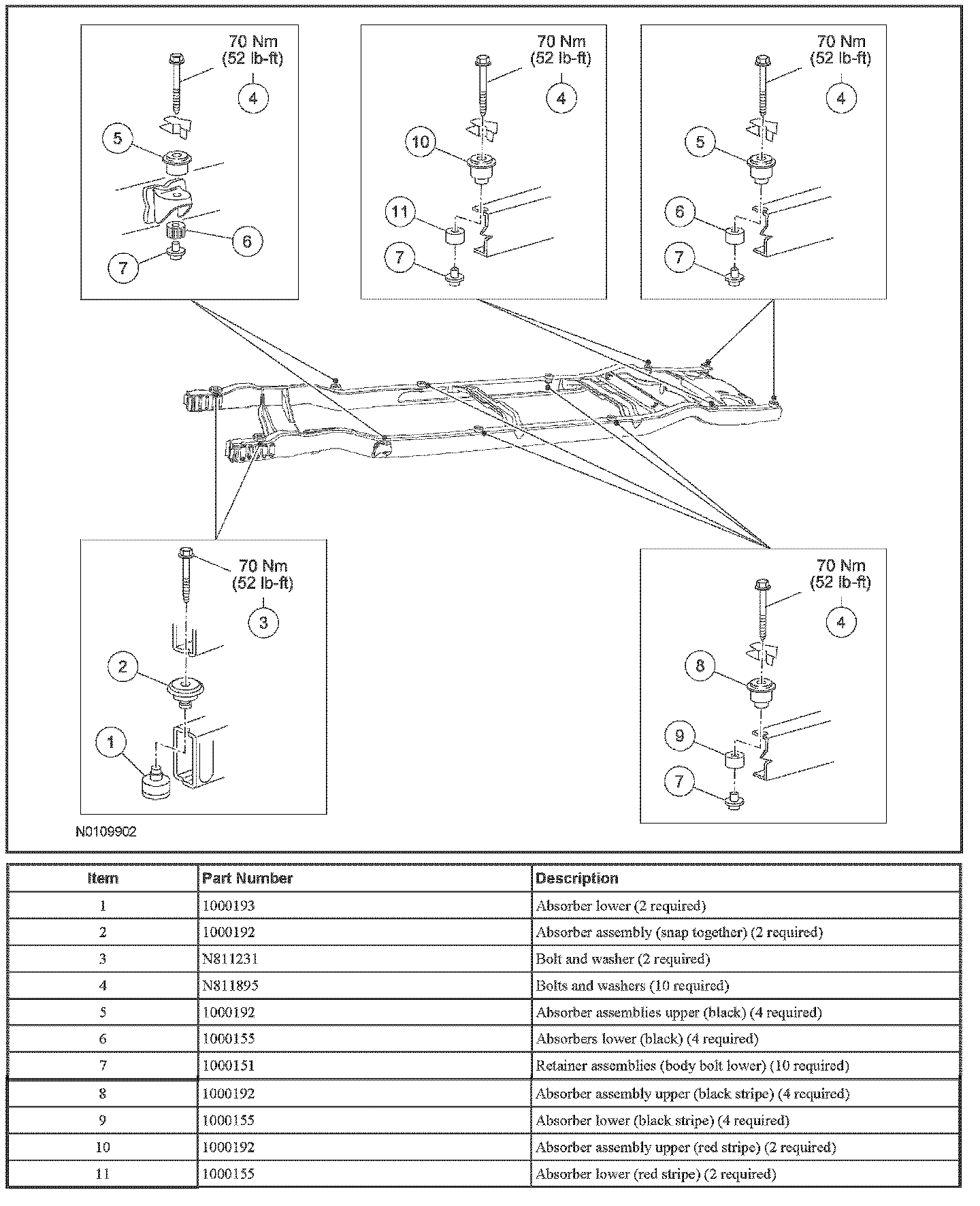 70 Nm
(52 lb-ft)
4
5
6
7

70 Nm
(52 lb-ft)
4
10
11
7

70 Nm
(52 lb-ft)
4
5
6
7

70 Nm
(52 lb-ft)
3
2
1

70 Nm
(52 lb-ft)
4
8
9
7

N0109902

| Item | Part Number | Description |
|---|---|---|
| 1 | 1000193 | Absorber lower (2 required) |
| 2 | 1000192 | Absorber assembly (snap together) (2 required) |
| 3 | N811231 | Bolt and washer (2 required) |
| 4 | N811895 | Bolts and washers (10 required) |
| 5 | 1000192 | Absorber assemblies upper (black) (4 required) |
| 6 | 1000155 | Absorbers lower (black) (4 required) |
| 7 | 1000151 | Retainer assemblies (body bolt lower) (10 required) |
| 8 | 1000192 | Absorber assembly upper (black stripe) (4 required) |
| 9 | 1000155 | Absorber lower (black stripe) (4 required) |
| 10 | 1000192 | Absorber assembly upper (red stripe) (2 required) |
| 11 | 1000155 | Absorber lower (red stripe) (2 required) |