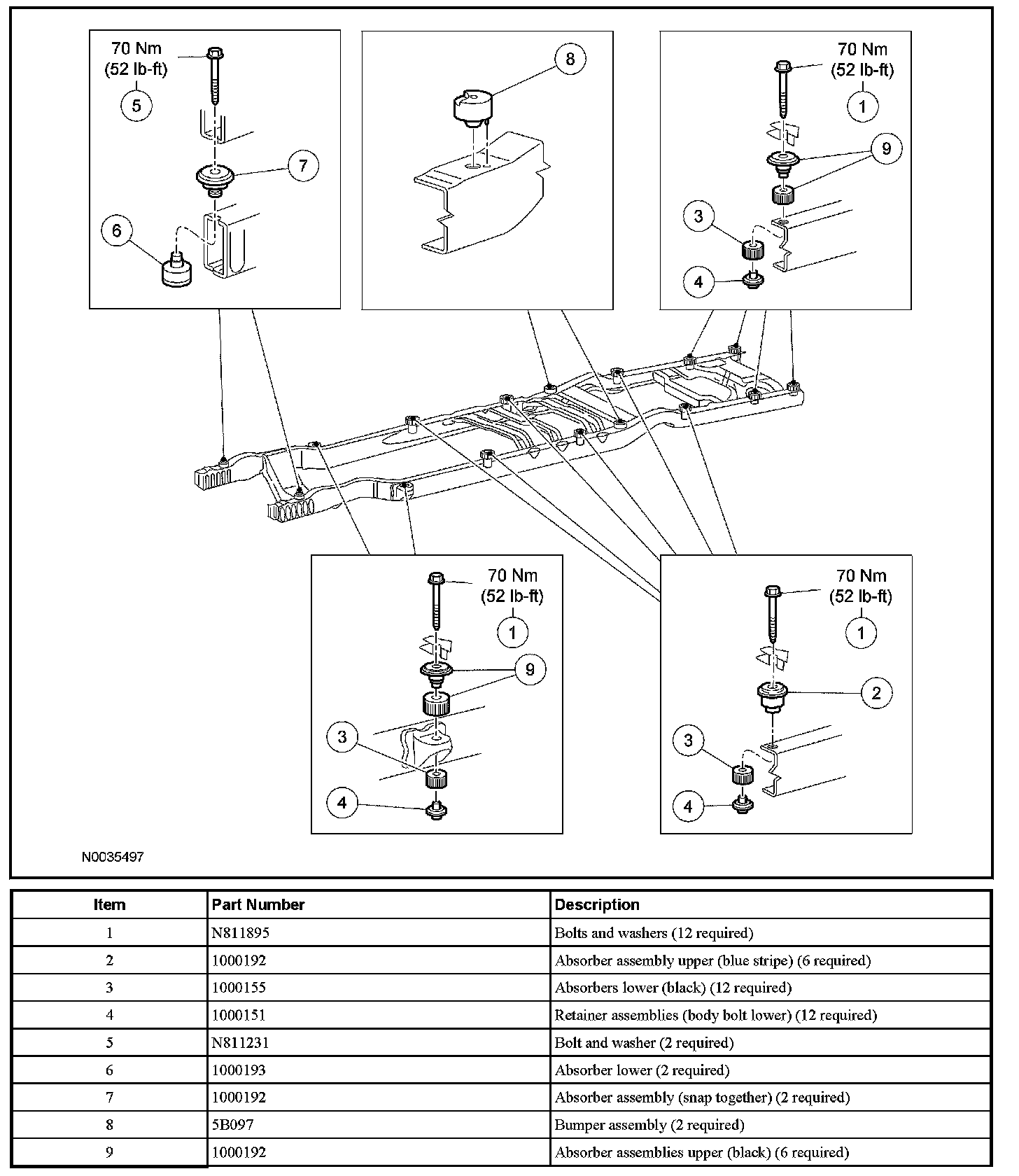 70 Nm
(52 lb-ft)
5
7
6

8

70 Nm
(52 lb-ft)
1
9
3
4

70 Nm
(52 lb-ft)
1
9
3
4

70 Nm
(52 lb-ft)
1
2
3
4

N0035497

| Item | Part Number | Description |
|---|---|---|
| 1 | N811895 | Bolts and washers (12 required) |
| 2 | 1000192 | Absorber assembly upper (blue stripe) (6 required) |
| 3 | 1000155 | Absorbers lower (black) (12 required) |
| 4 | 1000151 | Retainer assemblies (body bolt lower) (12 required) |
| 5 | N811231 | Bolt and washer (2 required) |
| 6 | 1000193 | Absorber lower (2 required) |
| 7 | 1000192 | Absorber assembly (snap together) (2 required) |
| 8 | 5B097 | Bumper assembly (2 required) |
| 9 | 1000192 | Absorber assemblies upper (black) (6 required) |