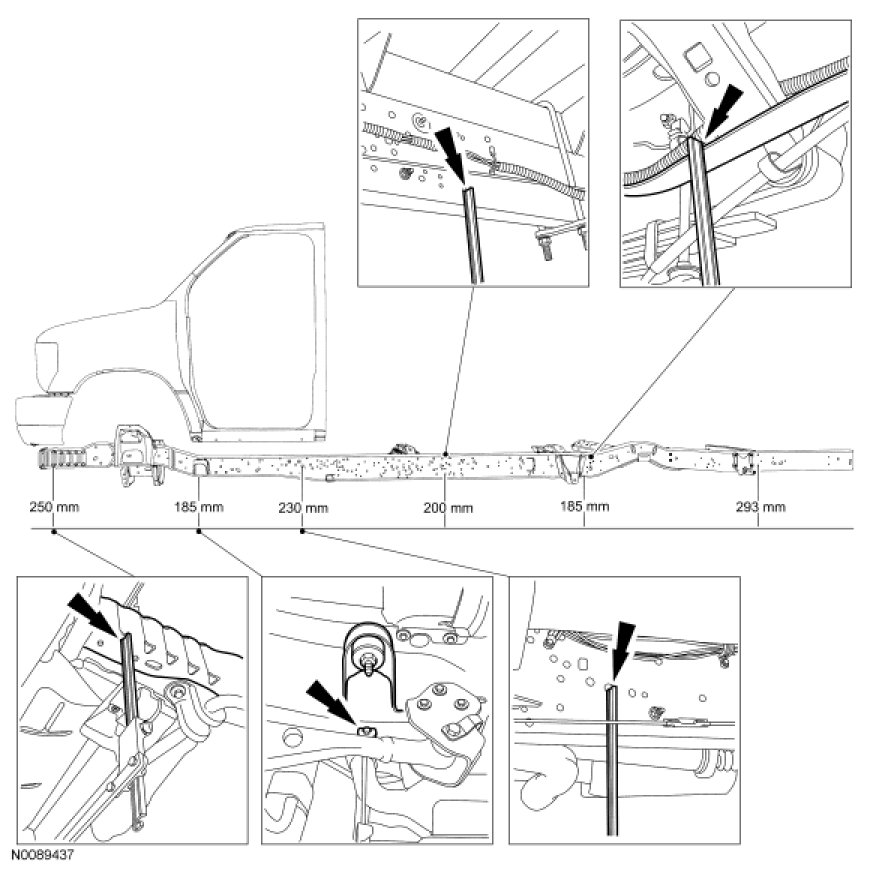 250 mm
185 mm
230 mm
200 mm
185 mm
293 mm
N0089437