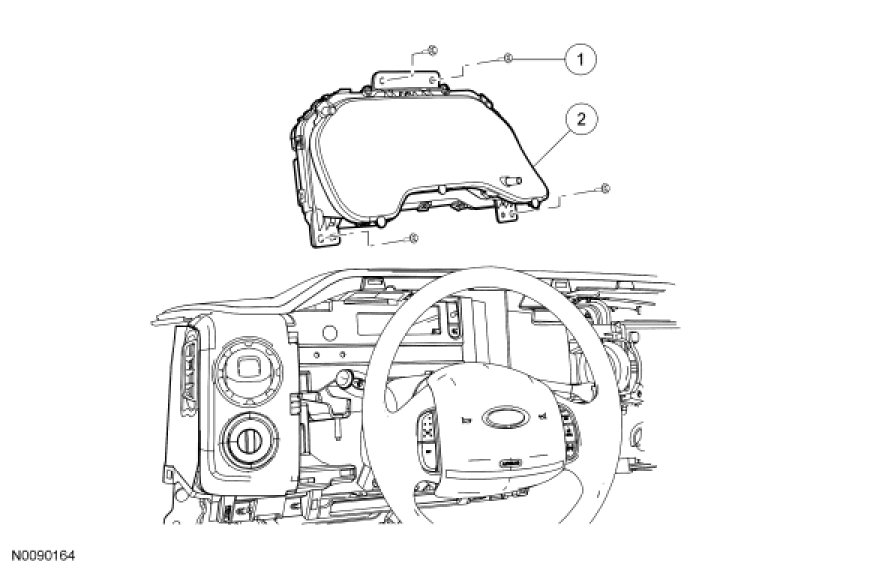 1

2

N0090164