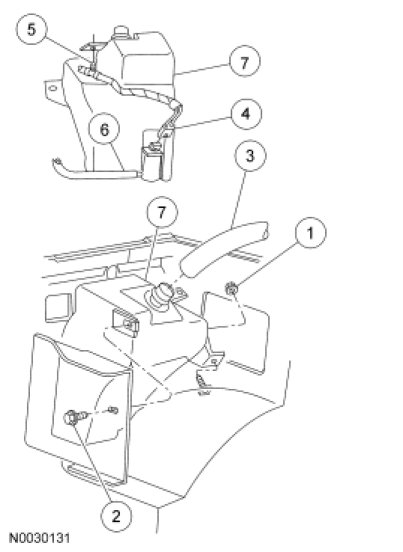 5
7
4
6
3
7
1
2
N0030131