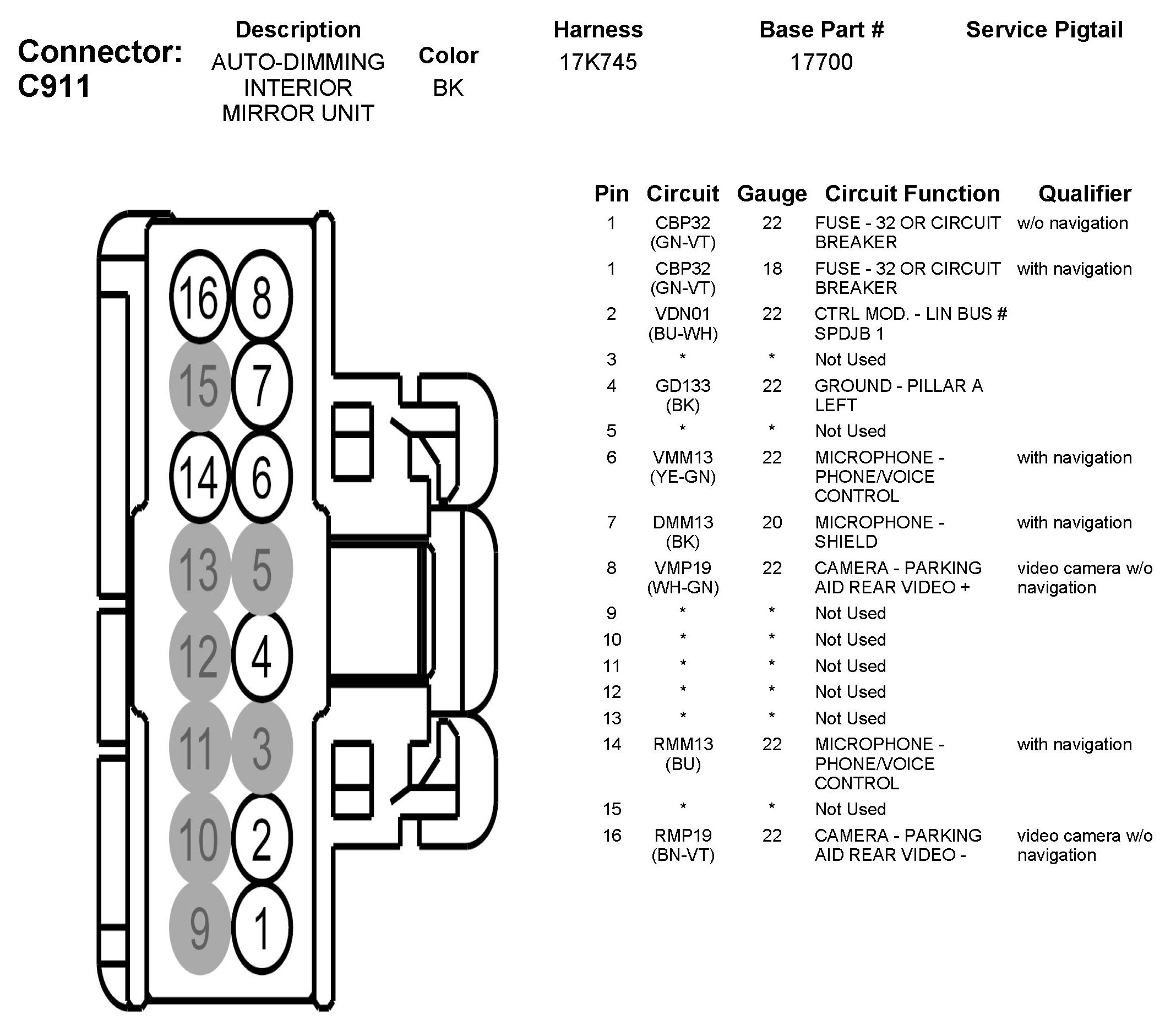 Connector: C911

| Description | Color | Harness | Base Part # | Service Pigtail |
|---|---|---|---|---|
| AUTO-DIMMING INTERIOR MIRROR UNIT | BK | 17K745 | 17700 | |

16 8
15 7
14 6
13 5
12 4
11 3
10 2
9 1

| Pin | Circuit | Gauge | Circuit Function | Qualifier |
|---|---|---|---|---|
| 1 | CBP32 (GN-VT) | 22 | FUSE - 32 OR CIRCUIT BREAKER | w/o navigation |
| 1 | CBP32 (GN-VT) | 18 | FUSE - 32 OR CIRCUIT BREAKER | with navigation |
| 2 | VDN01 (BU-WH) | 22 | CTRL MOD. - LIN BUS # SPDJB 1 | |
| 3 | * | * | Not Used | |
| 4 | GD133 (BK) | 22 | GROUND - PILLAR A LEFT | |
| 5 | * | * | Not Used | |
| 6 | VMM13 (YE-GN) | 22 | MICROPHONE - PHONE/VOICE CONTROL | with navigation |
| 7 | DMM13 (BK) | 20 | MICROPHONE - SHIELD | with navigation |
| 8 | VMP19 (WH-GN) | 22 | CAMERA - PARKING AID REAR VIDEO + | video camera w/o navigation |
| 9 | * | * | Not Used | |
| 10 | * | * | Not Used | |
| 11 | * | * | Not Used | |
| 12 | * | * | Not Used | |
| 13 | * | * | Not Used | |
| 14 | RMM13 (BU) | 22 | MICROPHONE - PHONE/VOICE CONTROL | with navigation |
| 15 | * | * | Not Used | |
| 16 | RMP19 (BN-VT) | 22 | CAMERA - PARKING AID REAR VIDEO - | video camera w/o navigation |