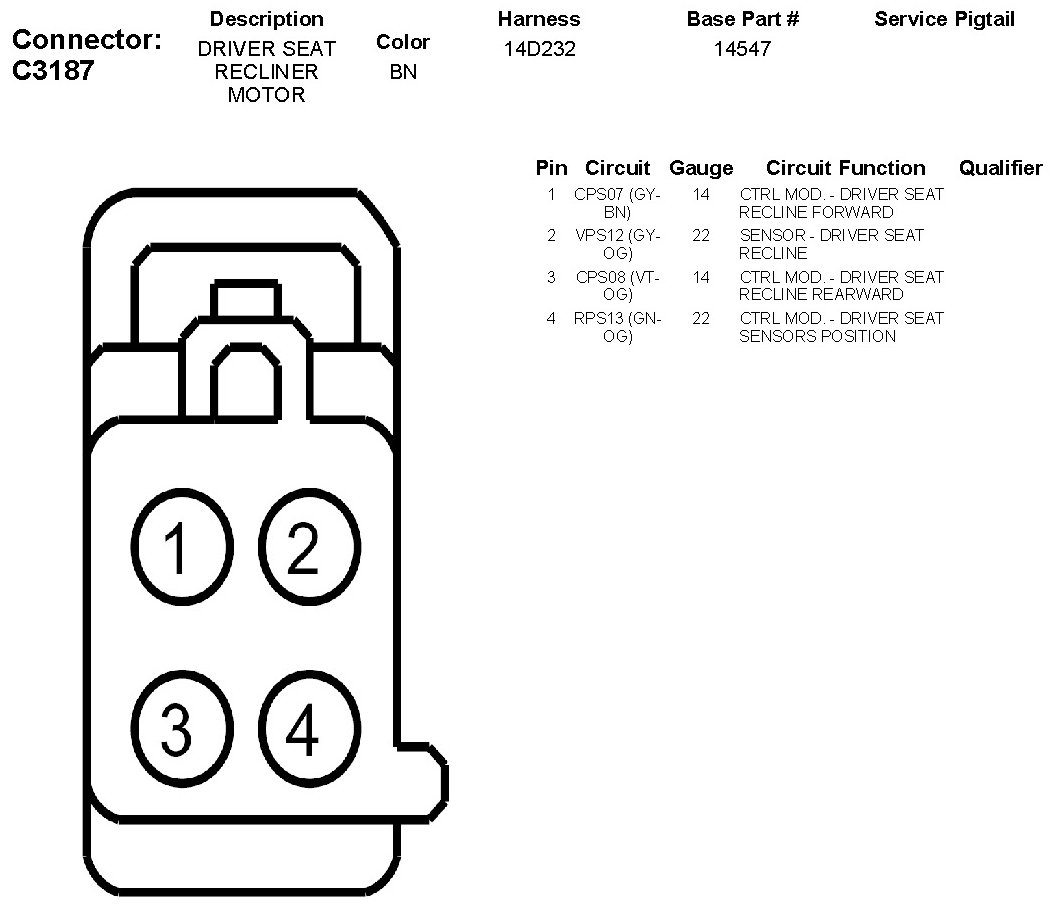 Connector: C3187

| Description | Color | Harness | Base Part # | Service Pigtail |
|---|---|---|---|---|
| DRIVER SEAT RECLINER MOTOR | BN | 14D232 | 14547 | |

| Pin | Circuit | Gauge | Circuit Function | Qualifier |
|---|---|---|---|---|
| 1 | CPS07 (GY-BN) | 14 | CTRL MOD. - DRIVER SEAT RECLINE FORWARD | |
| 2 | VPS12 (GY-OG) | 22 | SENSOR - DRIVER SEAT RECLINE | |
| 3 | CPS08 (VT-OG) | 14 | CTRL MOD. - DRIVER SEAT RECLINE REARWARD | |
| 4 | RPS13 (GN-OG) | 22 | CTRL MOD. - DRIVER SEAT SENSORS POSITION | |

1 2
3 4