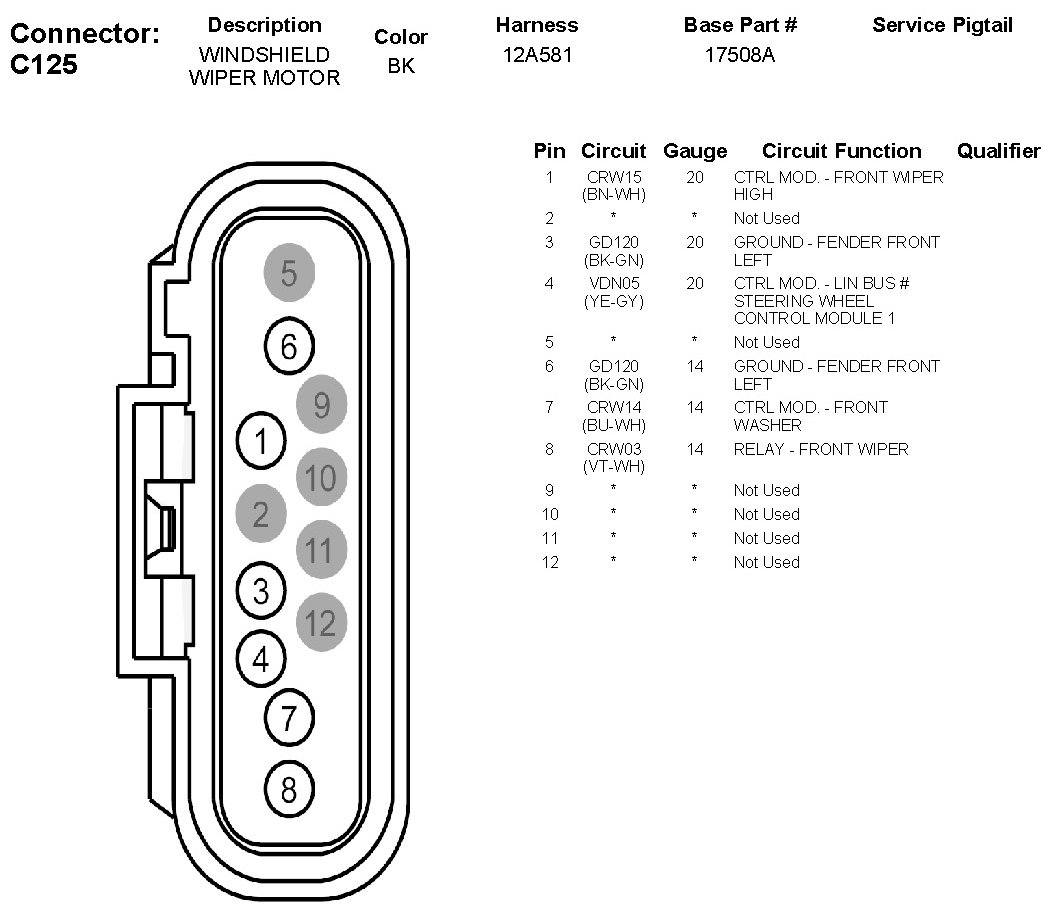 Connector: C125

| Description | Color | Harness | Base Part # | Service Pigtail |
|---|---|---|---|---|
| WINDSHIELD WIPER MOTOR | BK | 12A581 | 17508A | |

5
6
9
1
10
2
11
3
12
4
7
8

| Pin | Circuit | Gauge | Circuit Function | Qualifier |
|---|---|---|---|---|
| 1 | CRW15 (BN-WH) | 20 | CTRL MOD. - FRONT WIPER HIGH | |
| 2 | * | * | Not Used | |
| 3 | GD120 (BK-GN) | 20 | GROUND - FENDER FRONT LEFT | |
| 4 | VDN05 (YE-GY) | 20 | CTRL MOD. - LIN BUS # STEERING WHEEL CONTROL MODULE 1 | |
| 5 | * | * | Not Used | |
| 6 | GD120 (BK-GN) | 14 | GROUND - FENDER FRONT LEFT | |
| 7 | CRW14 (BU-WH) | 14 | CTRL MOD. - FRONT WASHER | |
| 8 | CRW03 (VT-WH) | 14 | RELAY - FRONT WIPER | |
| 9 | * | * | Not Used | |
| 10 | * | * | Not Used | |
| 11 | * | * | Not Used | |
| 12 | * | * | Not Used | |