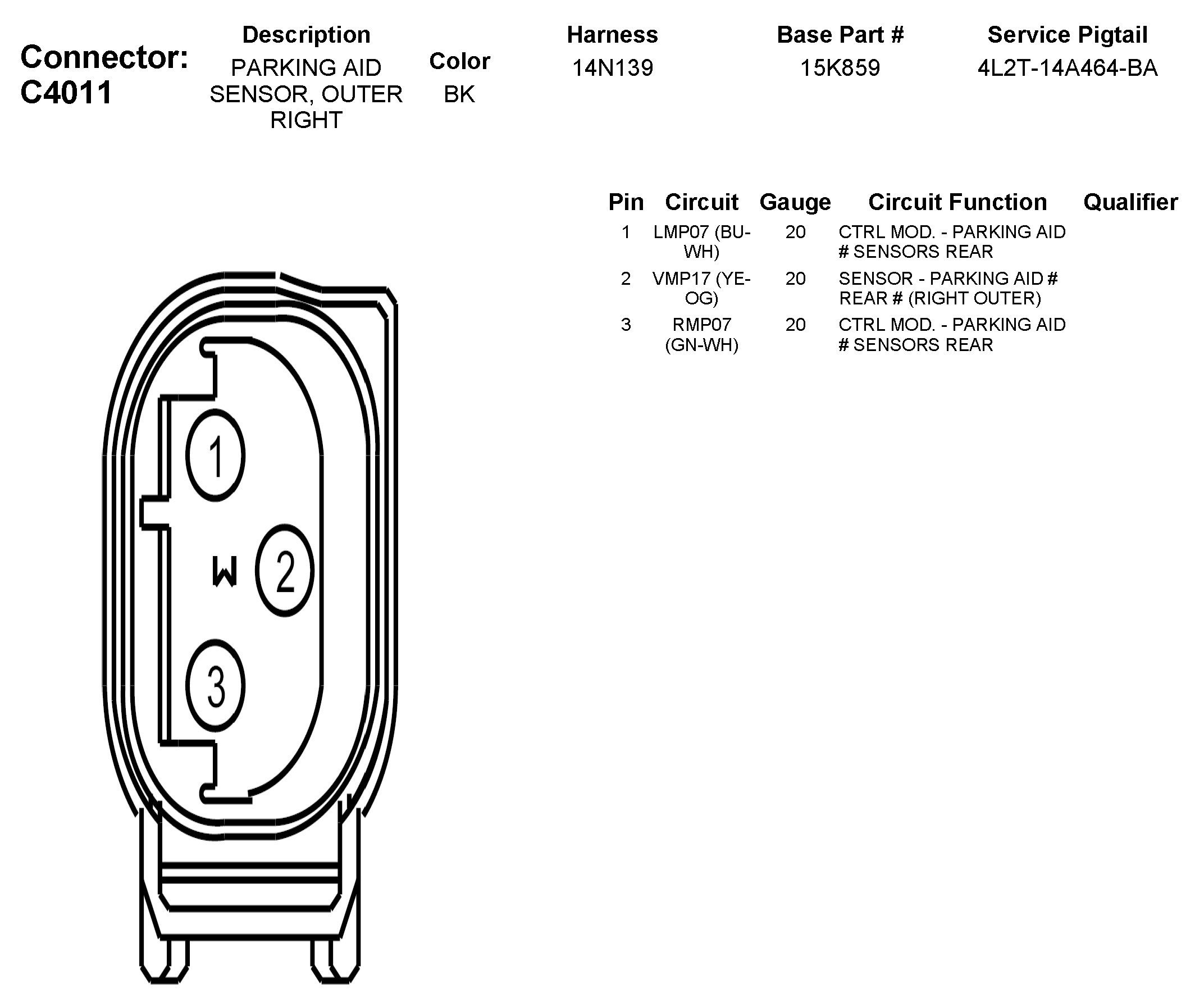 Connector: C4011

| Description | Color | Harness | Base Part # | Service Pigtail |
|---|---|---|---|---|
| PARKING AID SENSOR, OUTER RIGHT | BK | 14N139 | 15K859 | 4L2T-14A464-BA |

| Pin | Circuit | Gauge | Circuit Function | Qualifier |
|---|---|---|---|---|
| 1 | LMP07 (BU-WH) | 20 | CTRL MOD. - PARKING AID # SENSORS REAR | |
| 2 | VMP17 (YE-OG) | 20 | SENSOR - PARKING AID # REAR # (RIGHT OUTER) | |
| 3 | RMP07 (GN-WH) | 20 | CTRL MOD. - PARKING AID # SENSORS REAR | |

1
W
2
3