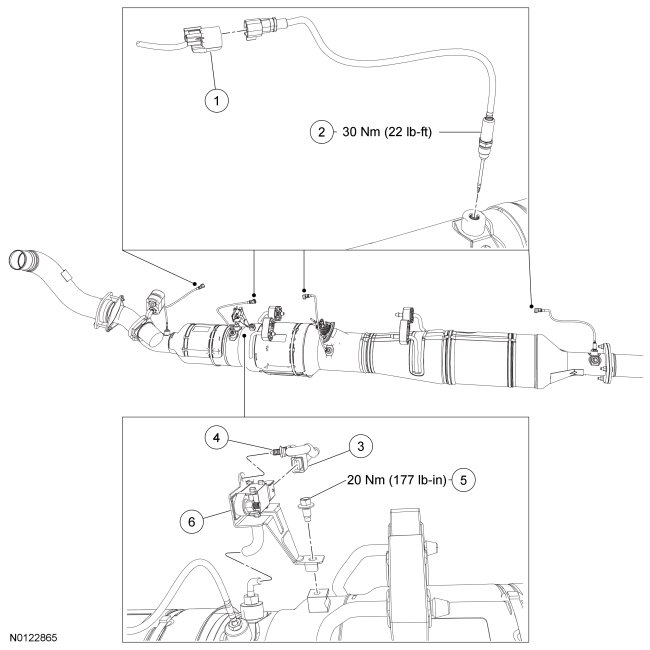 1

2 30 Nm (22 lb-ft)

4

3

20 Nm (177 lb-in) 5

6

N0122865