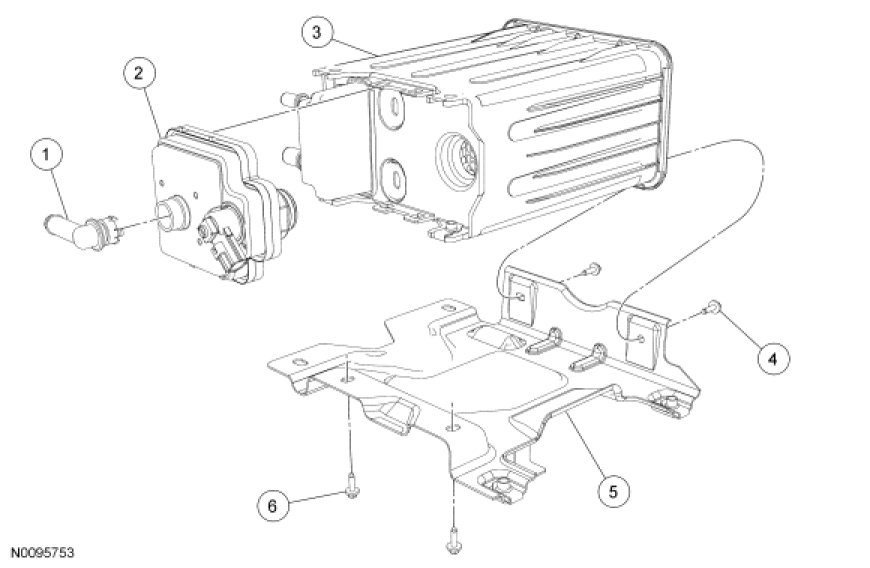 3
2
1
4
5
6
N0095753