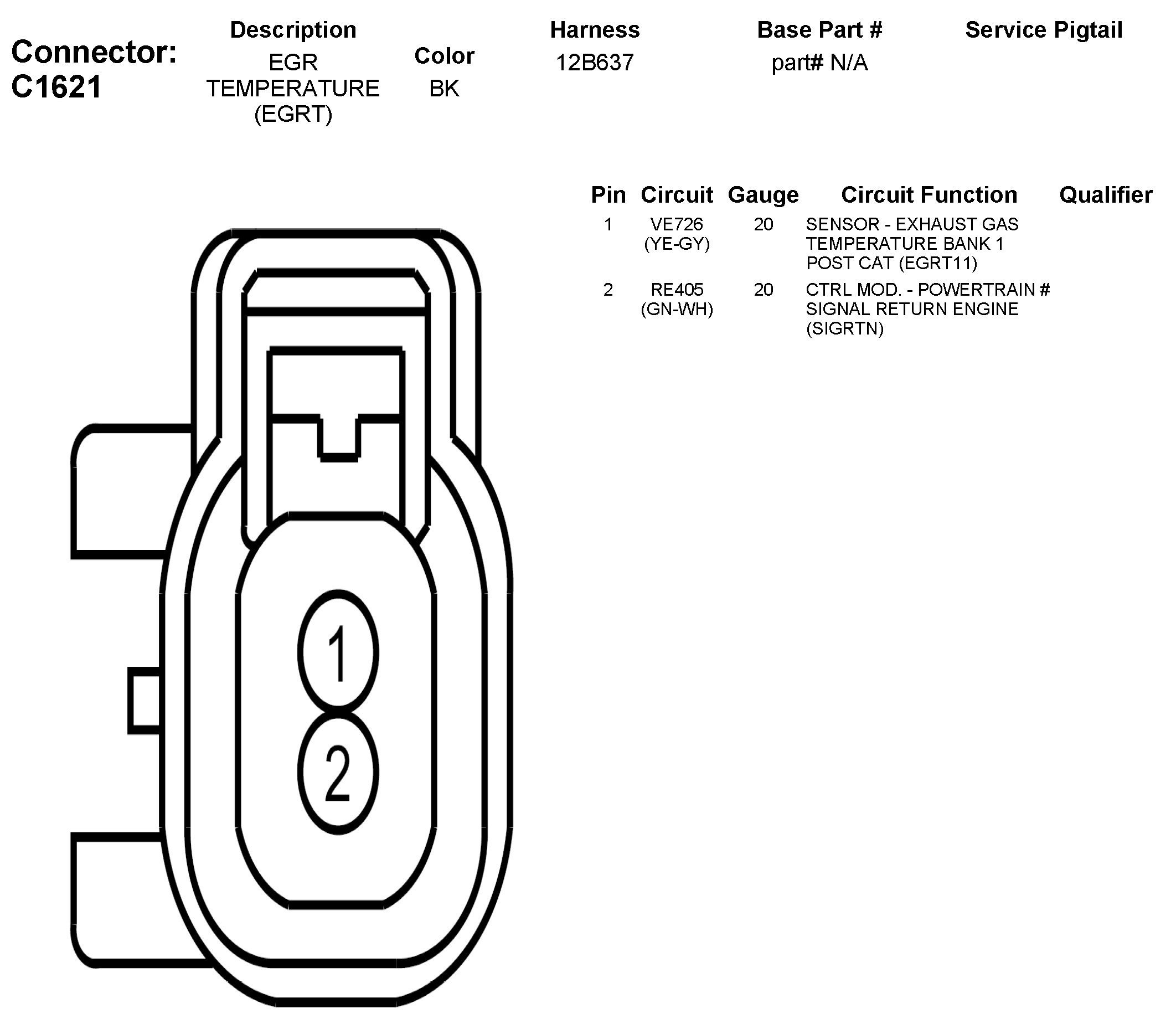 Connector: C1621

| Description | Color | Harness | Base Part # | Service Pigtail |
|---|---|---|---|---|
| EGR TEMPERATURE (EGRT) | BK | 12B637 | part# N/A | |

| Pin | Circuit | Gauge | Circuit Function | Qualifier |
|---|---|---|---|---|
| 1 | VE726 (YE-GY) | 20 | SENSOR - EXHAUST GAS TEMPERATURE BANK 1 POST CAT (EGRT11) | |
| 2 | RE405 (GN-WH) | 20 | CTRL MOD. - POWERTRAIN # SIGNAL RETURN ENGINE (SIGRTN) | |

1
2